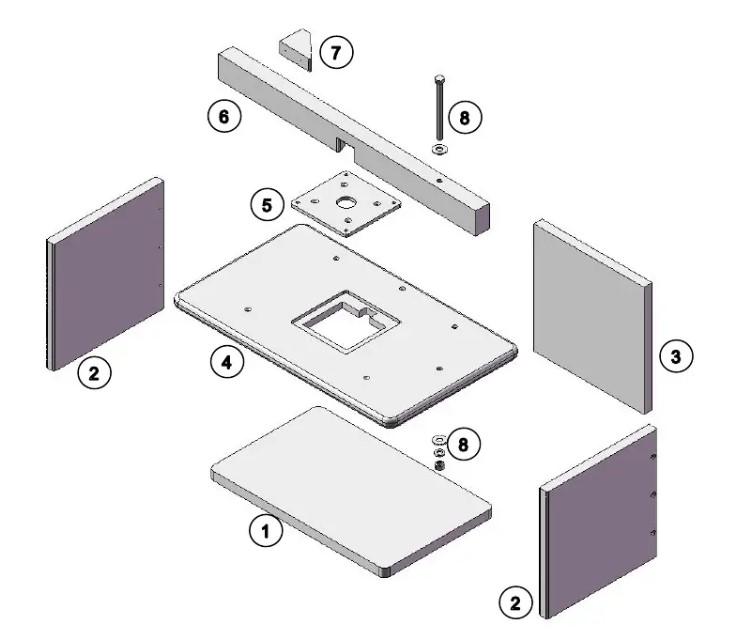 7
6
8
5
2
4
3
8
1
2