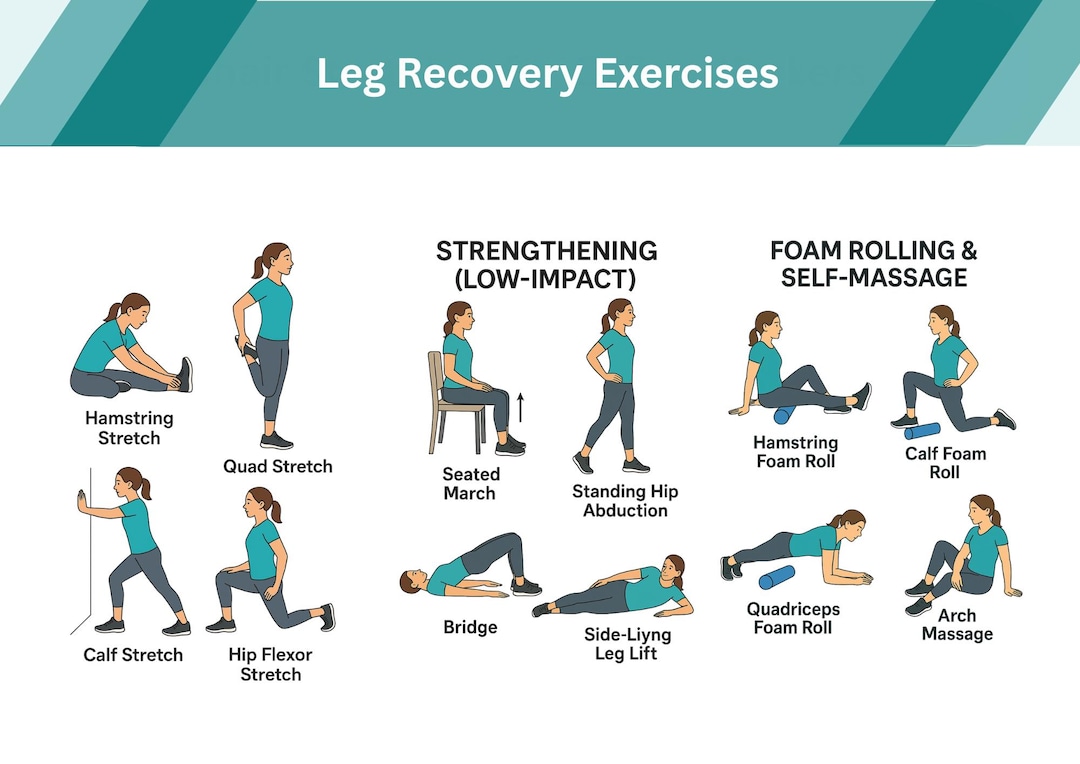 Leg Recovery Exercises

Hamstring Stretch

Quad Stretch

Calf Stretch

Hip Flexor Stretch

STRENGTHENING (LOW-IMPACT)

Seated March

Standing Hip Abduction

Bridge

Side-Liyng Leg Lift

FOAM ROLLING & SELF-MASSAGE

Hamstring Foam Roll

Calf Foam Roll

Quadriceps Foam Roll

Arch Massage