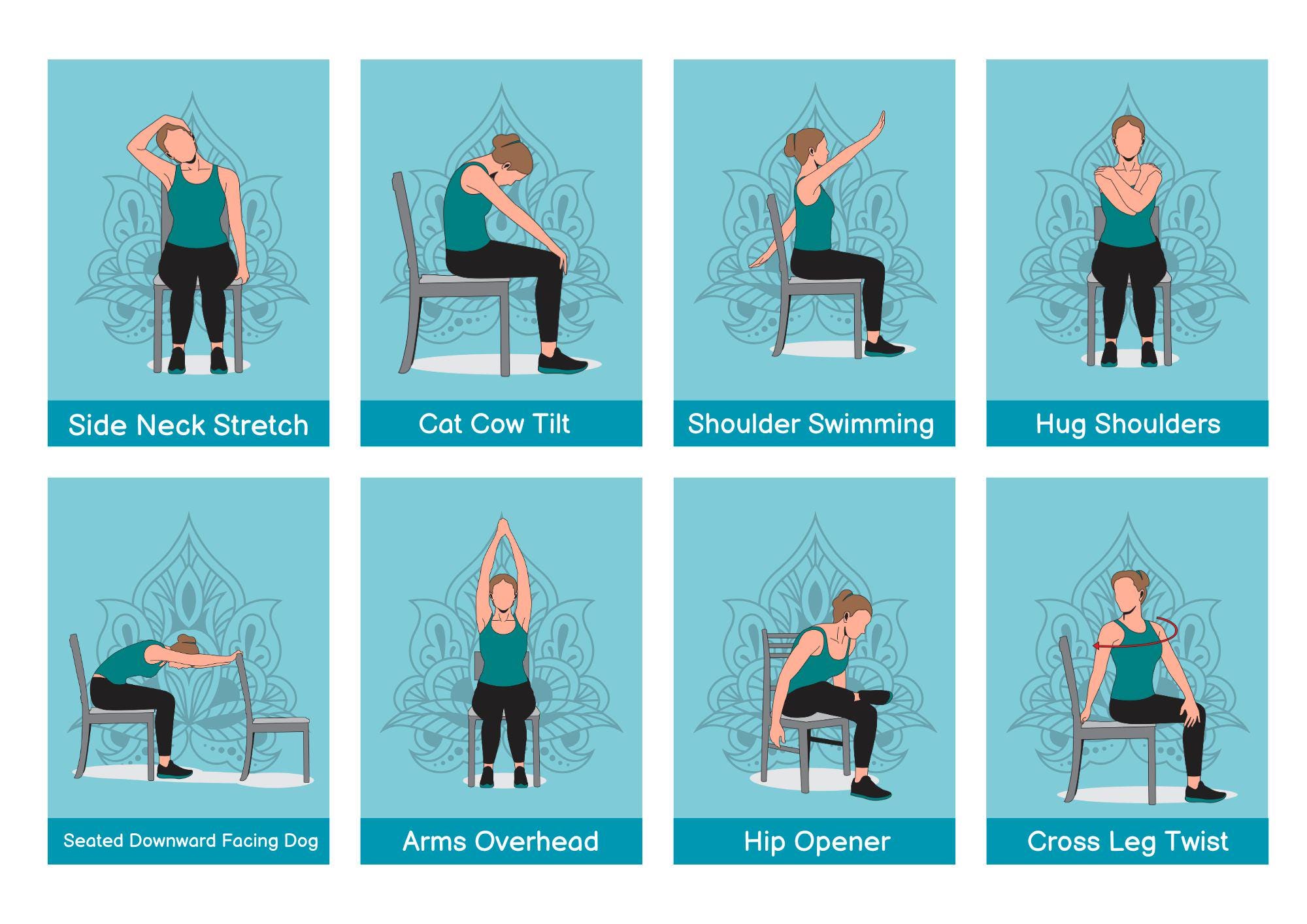 Side Neck Stretch

Cat Cow Tilt

Shoulder Swimming

Hug Shoulders

Seated Downward Facing Dog

Arms Overhead

Hip Opener

Cross Leg Twist