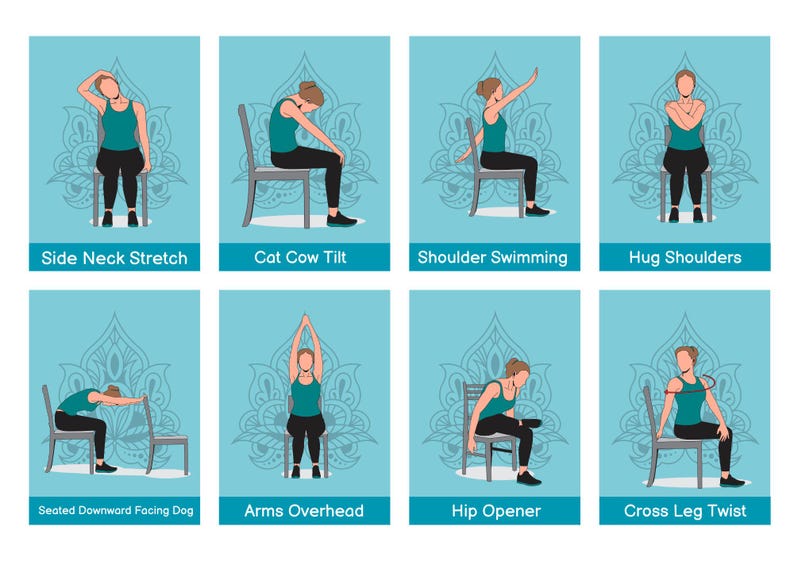 Side Neck Stretch

Cat Cow Tilt

Shoulder Swimming

Hug Shoulders

Seated Downward Facing Dog

Arms Overhead

Hip Opener

Cross Leg Twist