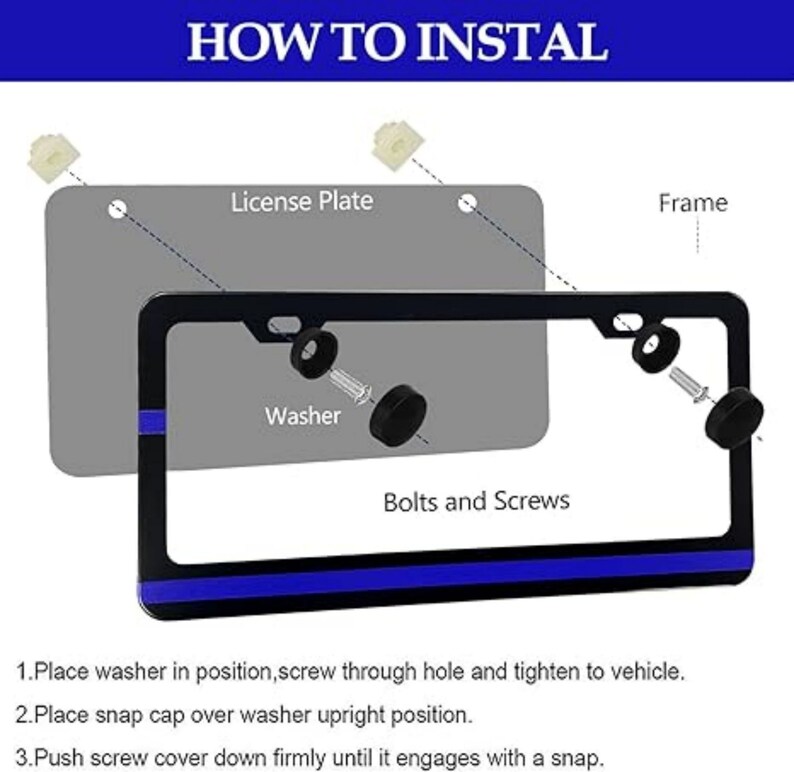 HOW TO INSTAL

License Plate

Frame

Washer

Bolts and Screws

1.Place washer in position,screw through hole and tighten to vehicle.

2.Place snap cap over washer upright position.

3.Push screw cover down firmly until it engages with a snap.