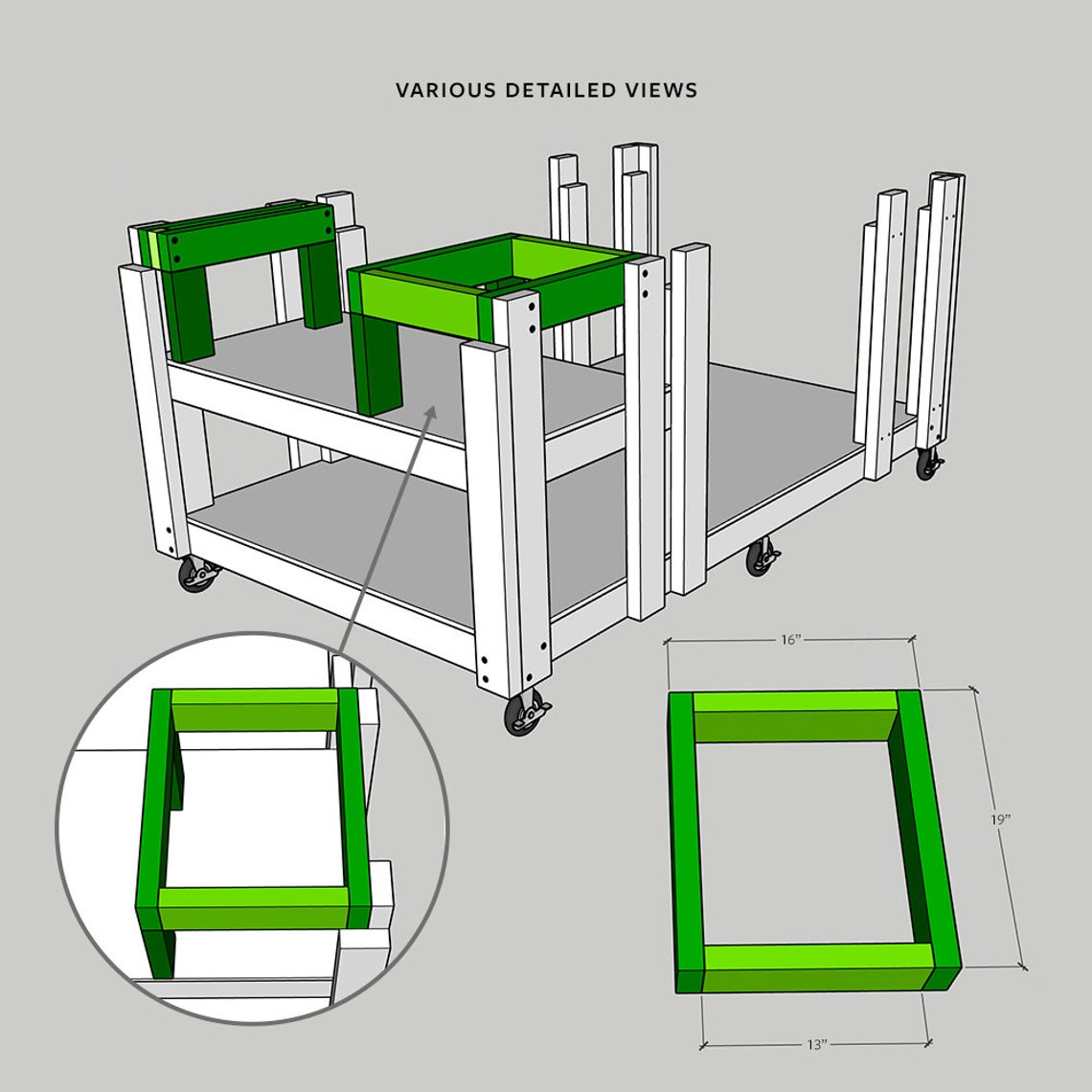 VARIOUS DETAILED VIEWS

16”

19”

13”