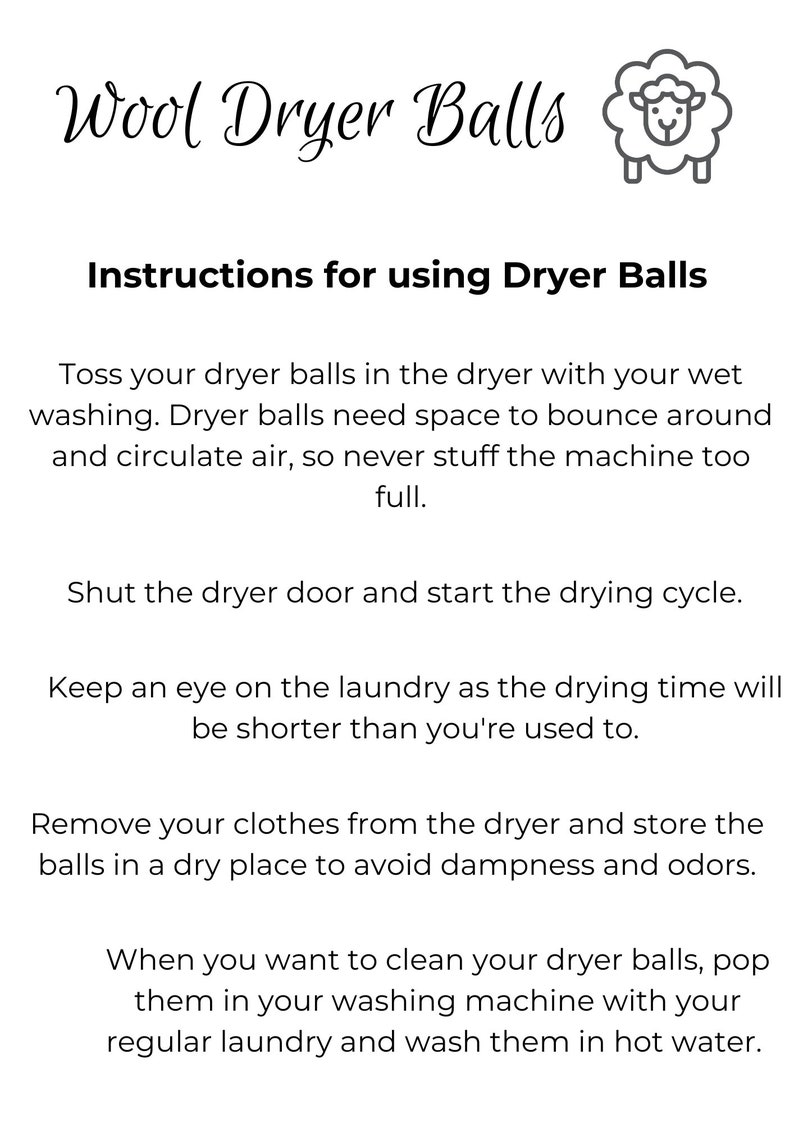 Wool Dryer Balls

Instructions for using Dryer Balls

Toss your dryer balls in the dryer with your wet washing. Dryer balls need space to bounce around and circulate air, so never stuff the machine too full.

Shut the dryer door and start the drying cycle.

Keep an eye on the laundry as the drying time will be shorter than you're used to.

Remove your clothes from the dryer and store the balls in a dry place to avoid dampness and odors.

When you want to clean your dryer balls, pop them in your washing machine with your regular laundry and wash them in hot water.