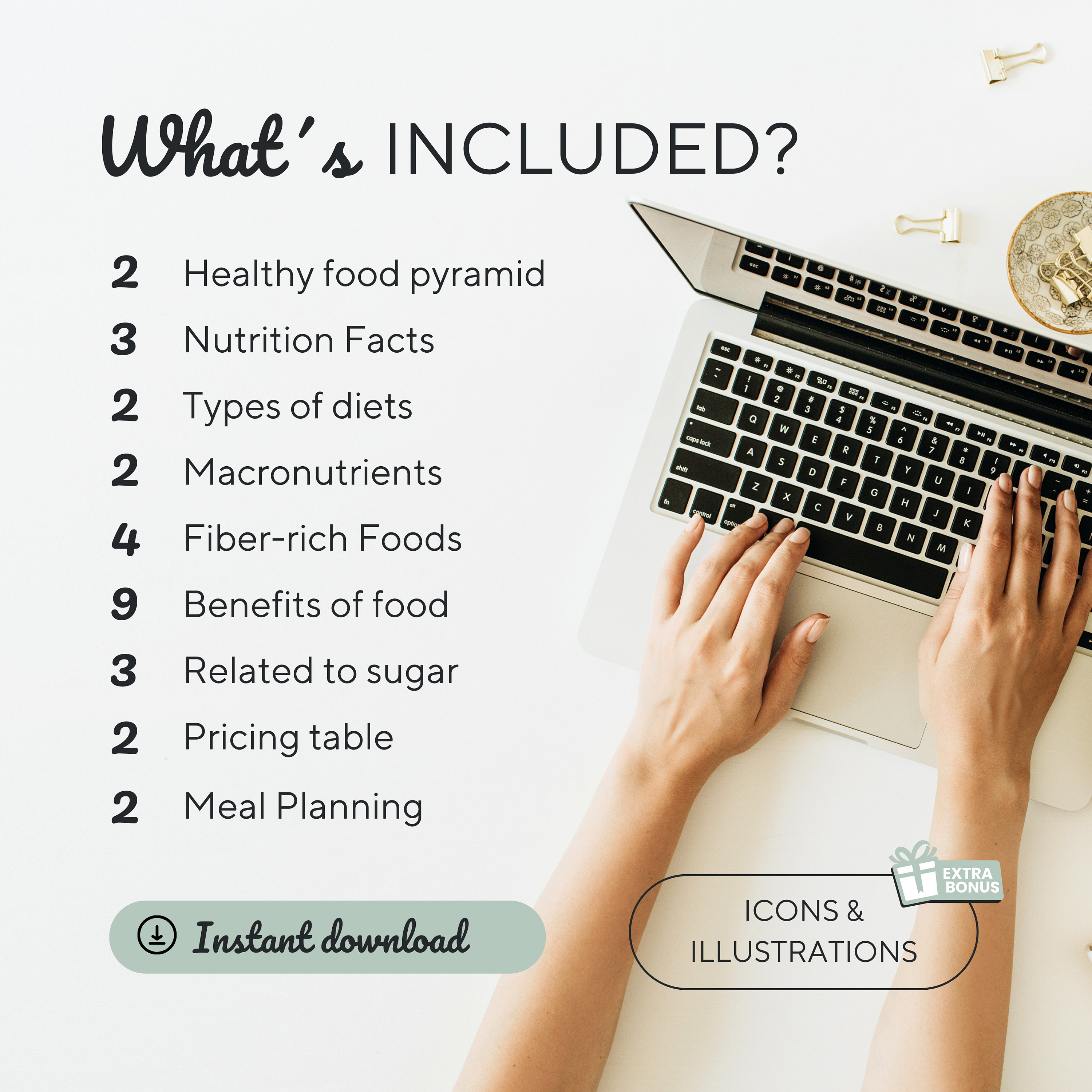 What's INCLUDED?

2 Healthy food pyramid
3 Nutrition Facts
2 Types of diets
2 Macronutrients
4 Fiber-rich Foods
9 Benefits of food
3 Related to sugar
2 Pricing table
2 Meal Planning

Instant download

EXTRA BONUS

ICONS & ILLUSTRATIONS