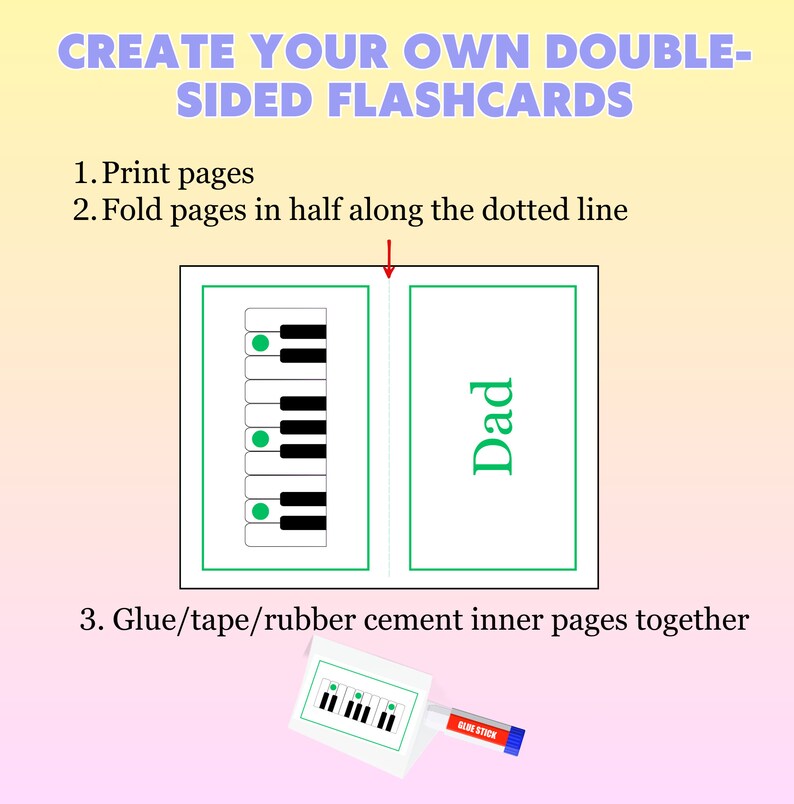 CREATE YOUR OWN DOUBLE-SIDED FLASHCARDS

1. Print pages
2. Fold pages in half along the dotted line

Dad

3. Glue/tape/rubber cement inner pages together

GLUE STICK