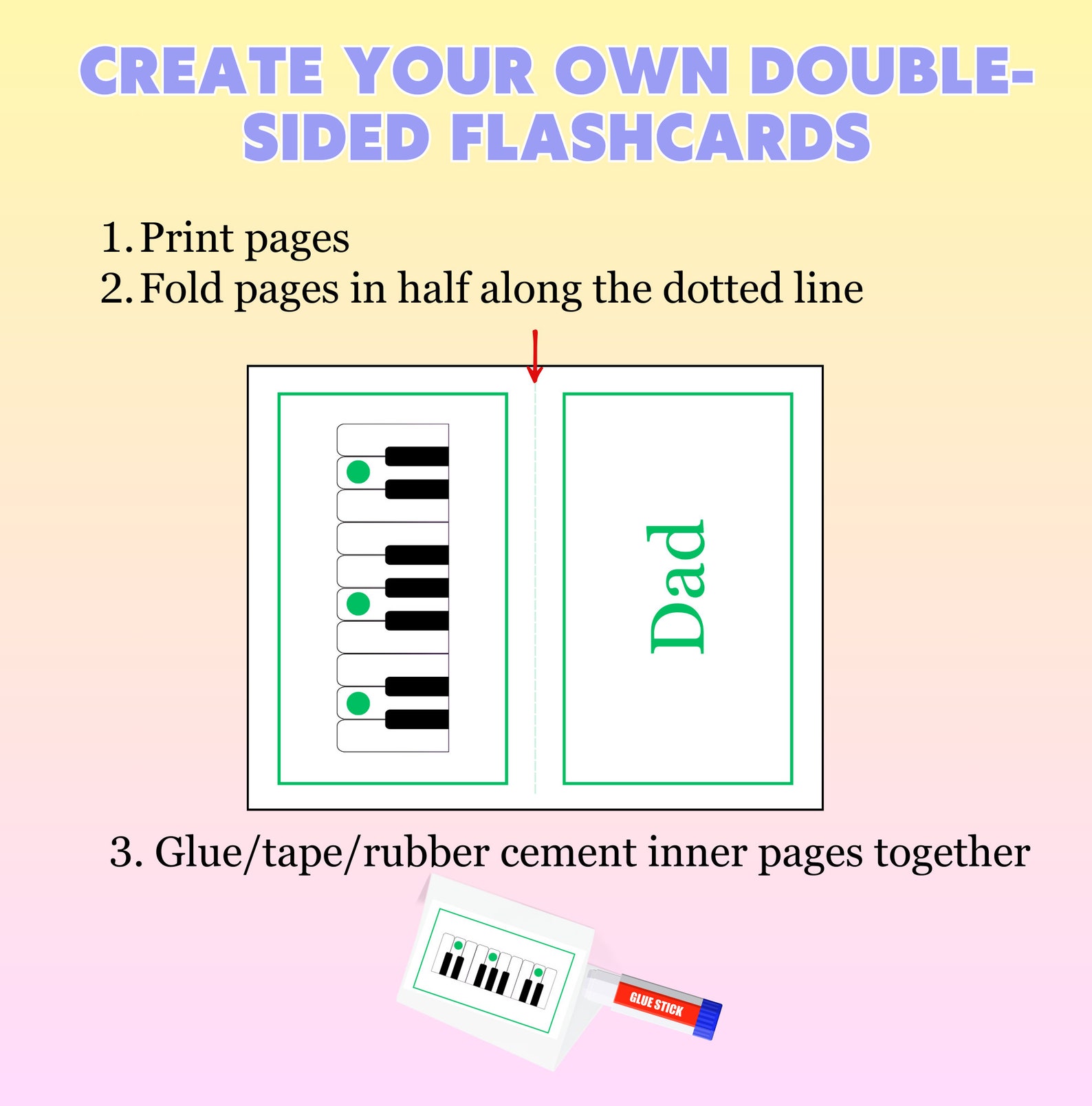 CREATE YOUR OWN DOUBLE-SIDED FLASHCARDS

1. Print pages
2. Fold pages in half along the dotted line

Dad

3. Glue/tape/rubber cement inner pages together

GLUE STICK