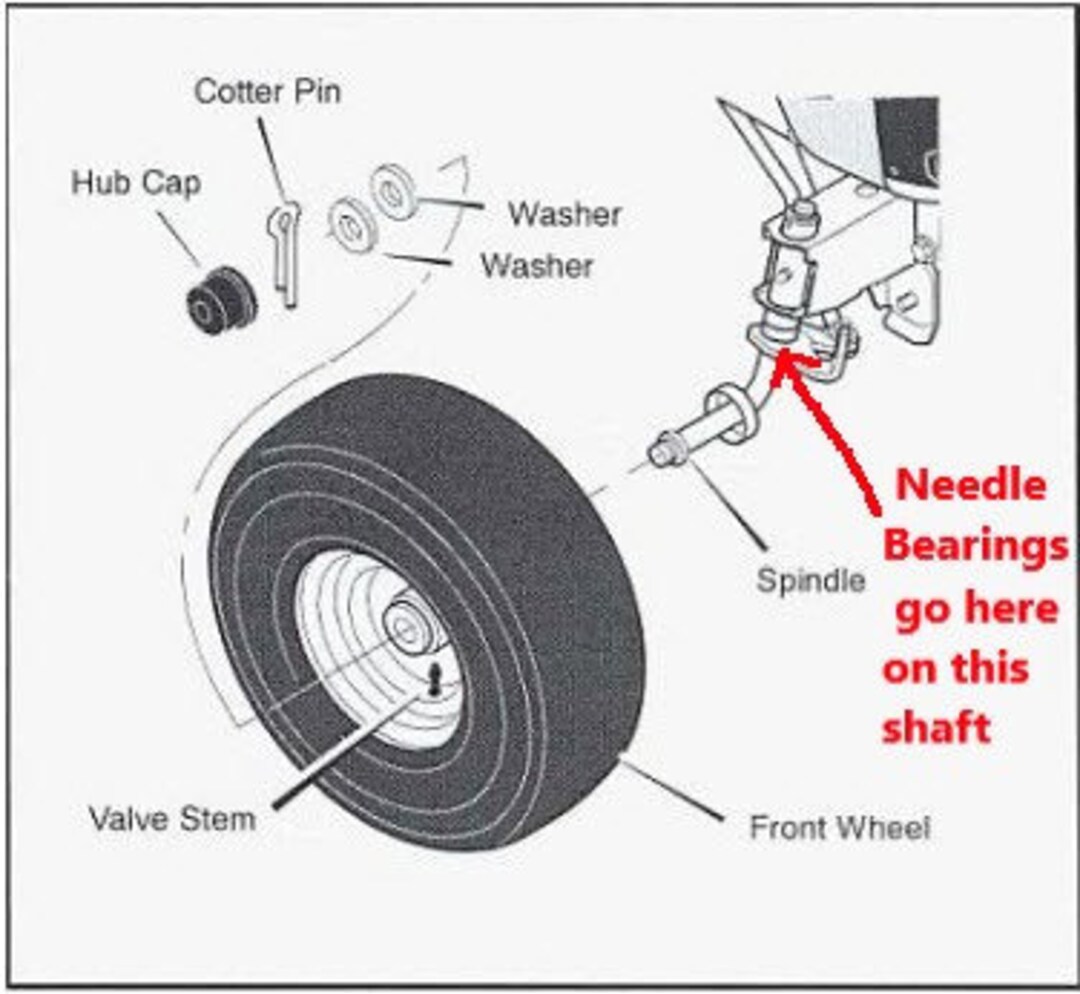 Cotter Pin

Hub Cap

Washer

Washer

Needle Bearings go here on this shaft

Spindle

Valve Stem

Front Wheel