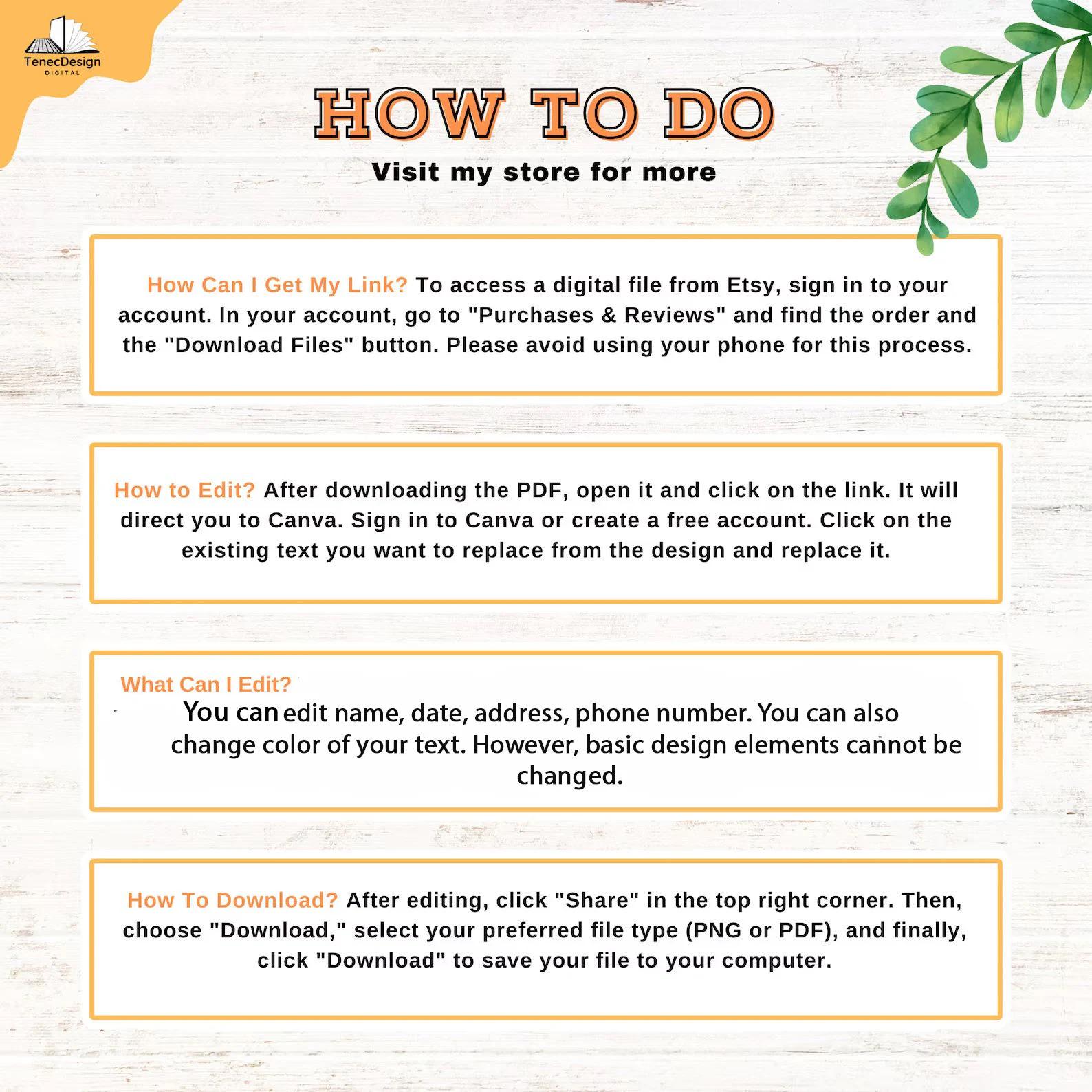 TenecDesign
DIGITAL

HOW TO DO

Visit my store for more

How Can I Get My Link? To access a digital file from Etsy, sign in to your account. In your account, go to "Purchases & Reviews" and find the order and the "Download Files" button. Please avoid using your phone for this process.

How to Edit? After downloading the PDF, open it and click on the link. It will direct you to Canva. Sign in to Canva or create a free account. Click on the existing text you want to replace from the design and replace it.

What Can I Edit?
You can edit name, date, address, phone number. You can also change color of your text. However, basic design elements cannot be changed.

How To Download? After editing, click "Share" in the top right corner. Then, choose "Download," select your preferred file type (PNG or PDF), and finally, click "Download" to save your file to your computer.