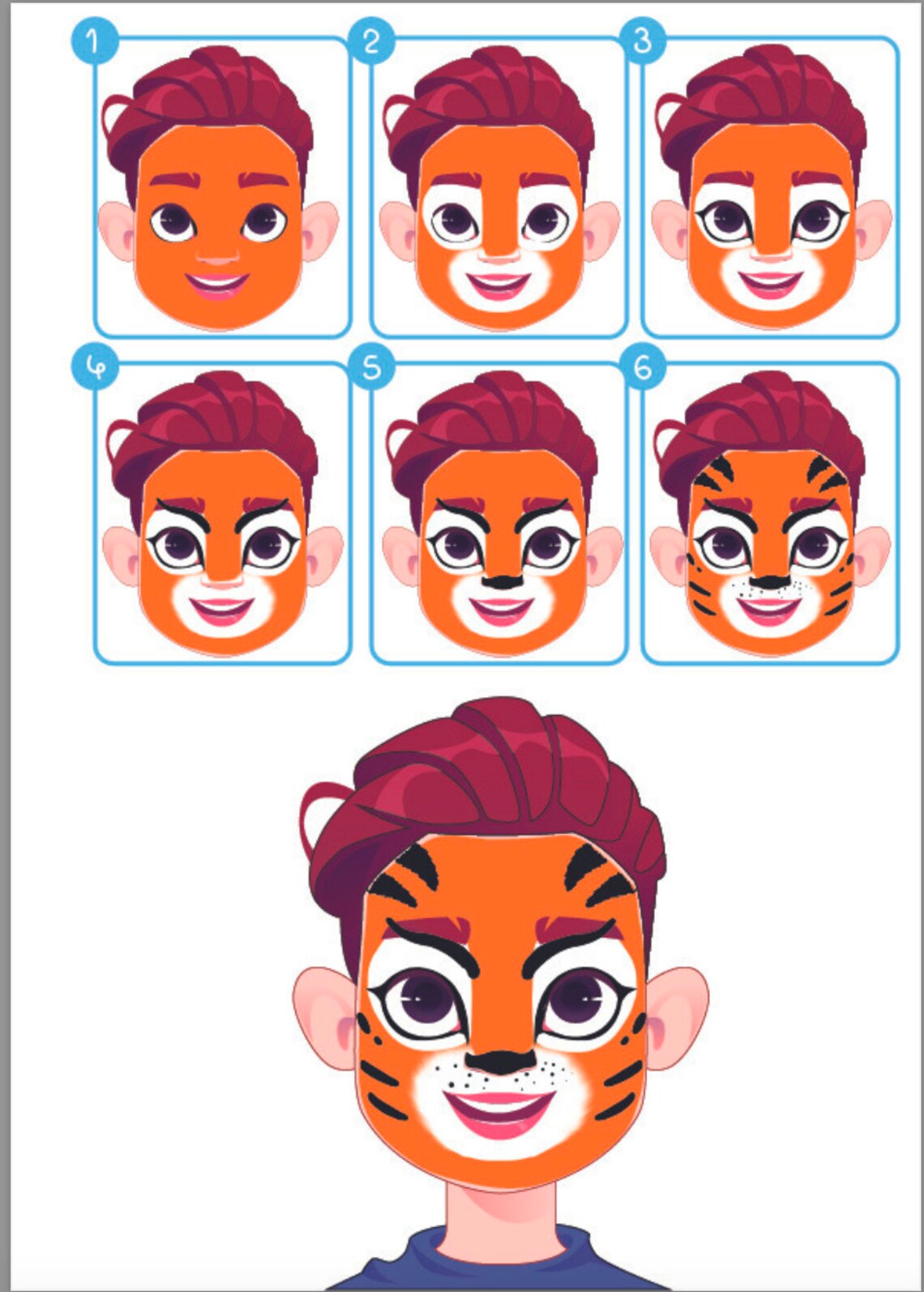 1
2
3
4
5
6