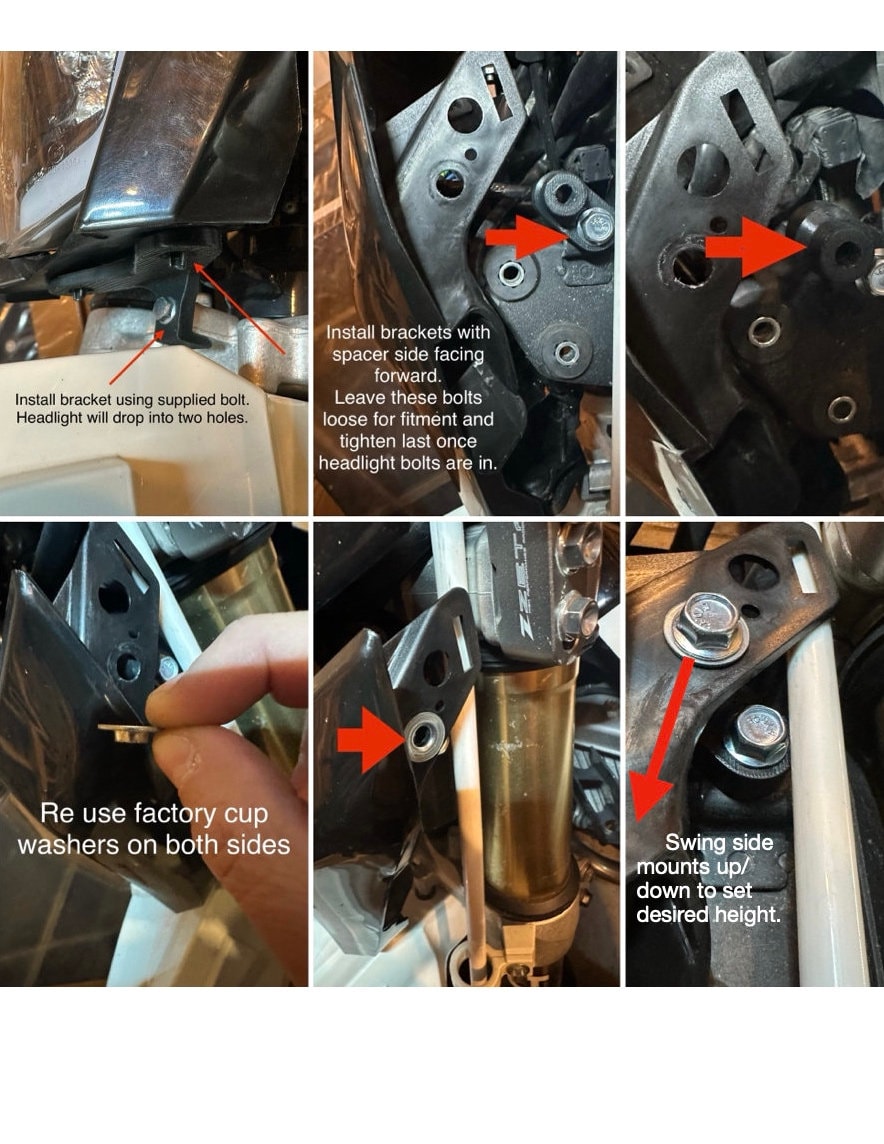 Install bracket using supplied bolt. Headlight will drop into two holes.

Install brackets with spacer side facing forward.
Leave these bolts loose for fitment and tighten last once headlight bolts are in.

Re use factory cup washers on both sides

Swing side mounts up/ down to set desired height.