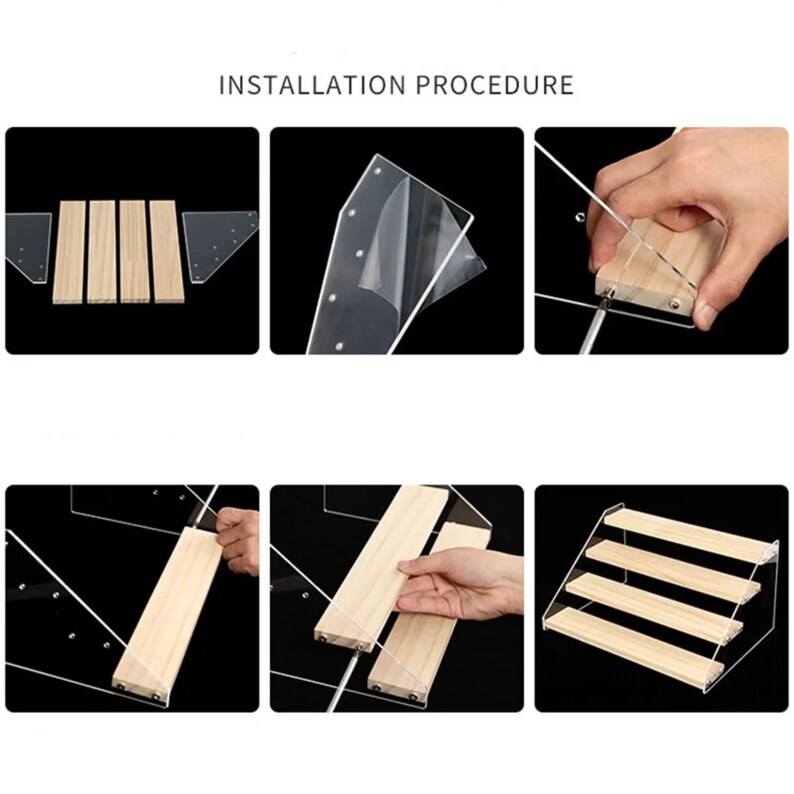 INSTALLATION PROCEDURE