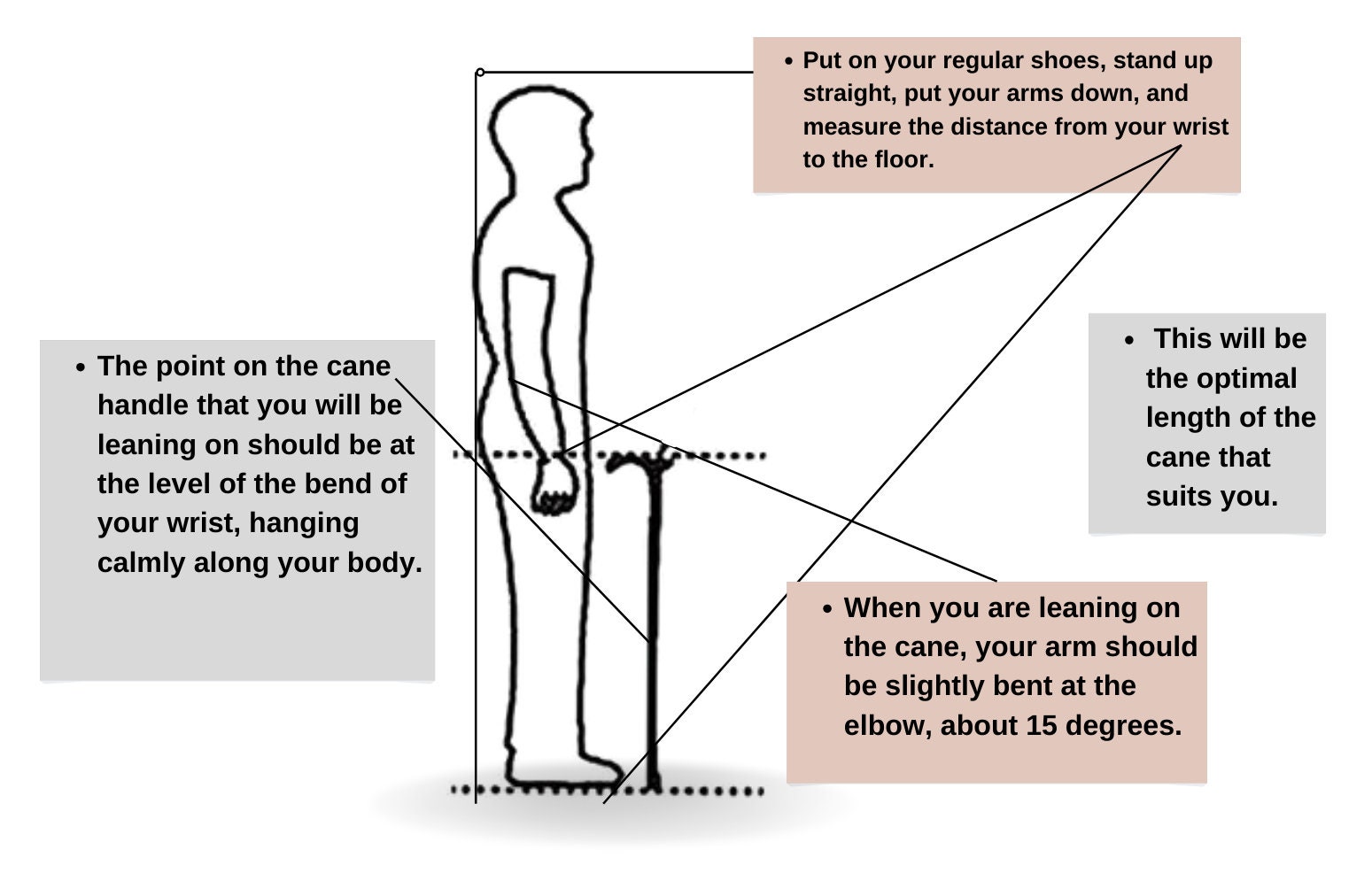 • Put on your regular shoes, stand up straight, put your arms down, and measure the distance from your wrist to the floor.

• The point on the cane handle that you will be leaning on should be at the level of the bend of your wrist, hanging calmly along your body.

• This will be the optimal length of the cane that suits you.

• When you are leaning on the cane, your arm should be slightly bent at the elbow, about 15 degrees.