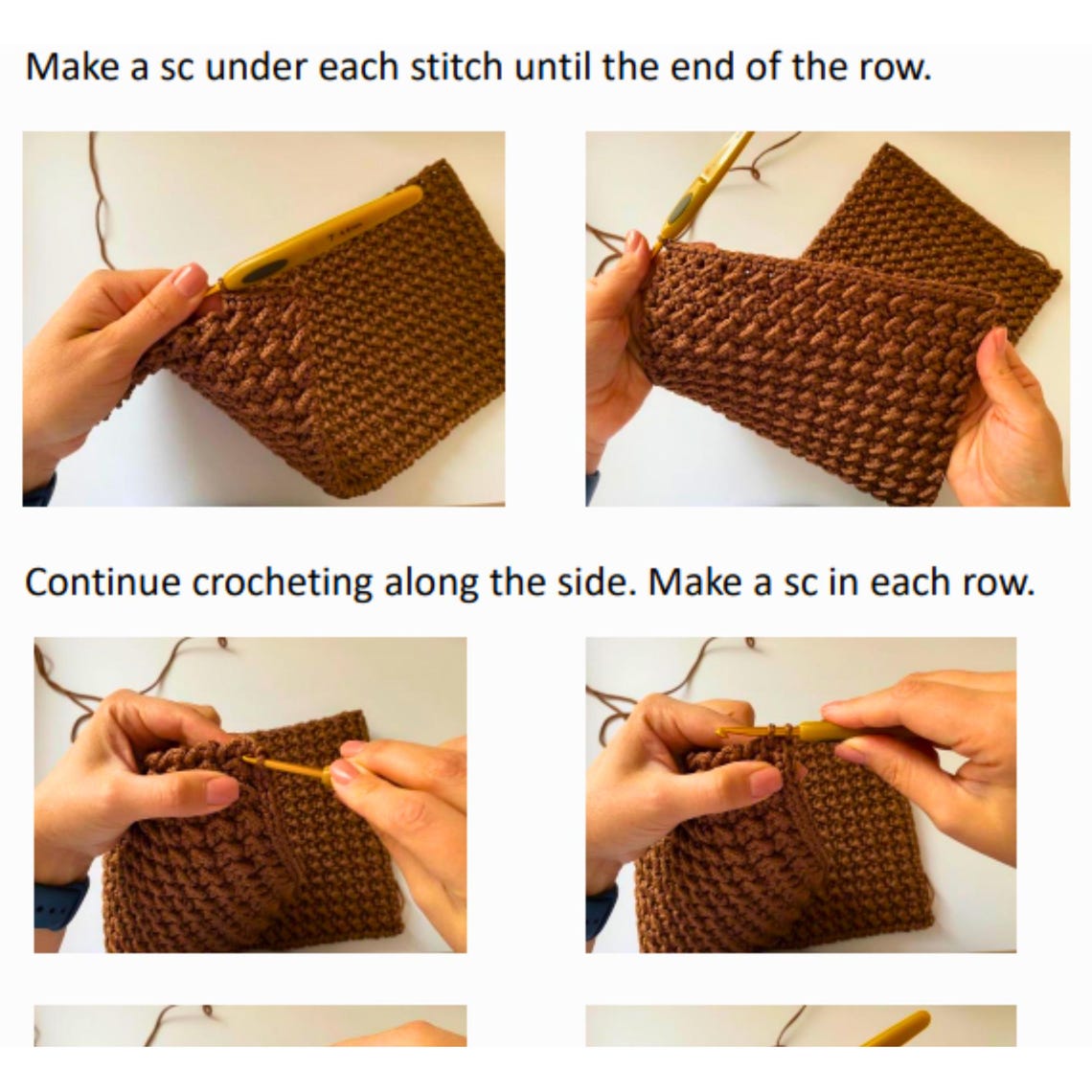 Make a sc under each stitch until the end of the row.

Continue crocheting along the side. Make a sc in each row.