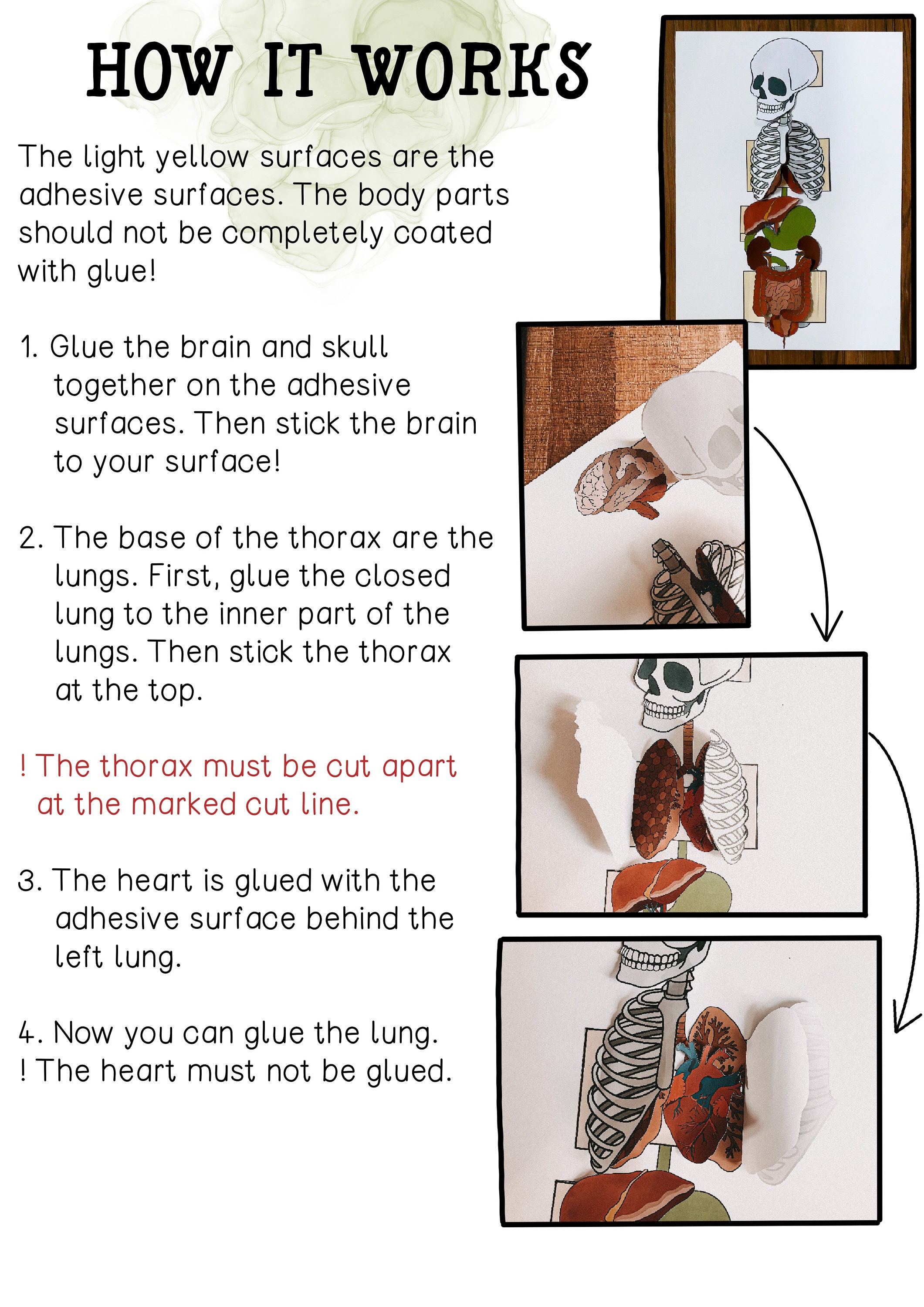 HOW IT WORKS

The light yellow surfaces are the adhesive surfaces. The body parts should not be completely coated with glue!

1. Glue the brain and skull together on the adhesive surfaces. Then stick the brain to your surface!

2. The base of the thorax are the lungs. First, glue the closed lung to the inner part of the lungs. Then stick the thorax at the top.

! The thorax must be cut apart at the marked cut line.

3. The heart is glued with the adhesive surface behind the left lung.

4. Now you can glue the lung.
! The heart must not be glued.