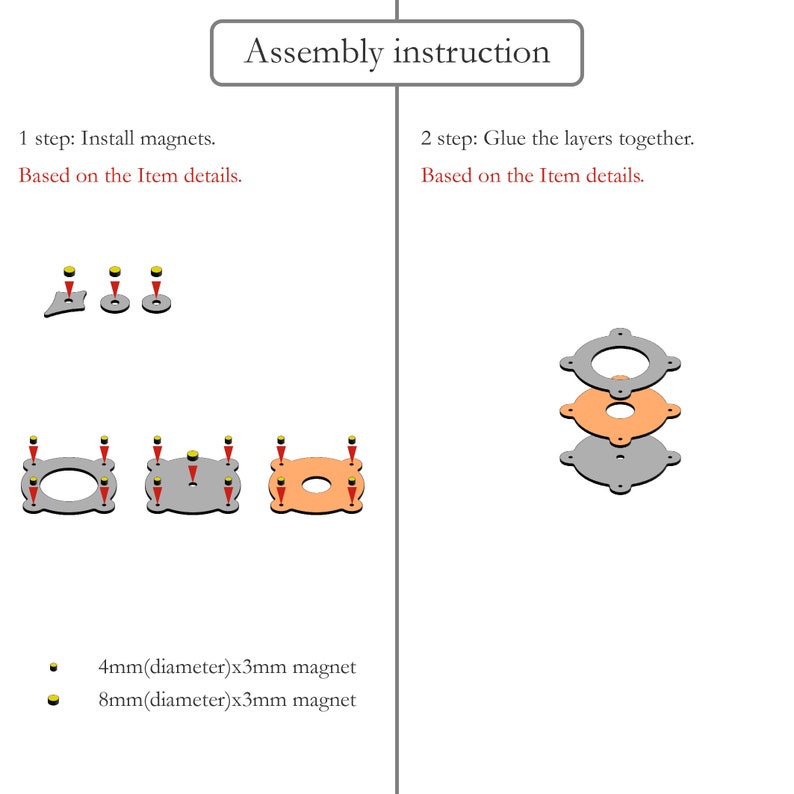 Assembly instruction

1 step: Install magnets.

Based on the Item details.

4mm(diameter)x3mm magnet

8mm(diameter)x3mm magnet

2 step: Glue the layers together.

Based on the Item details.