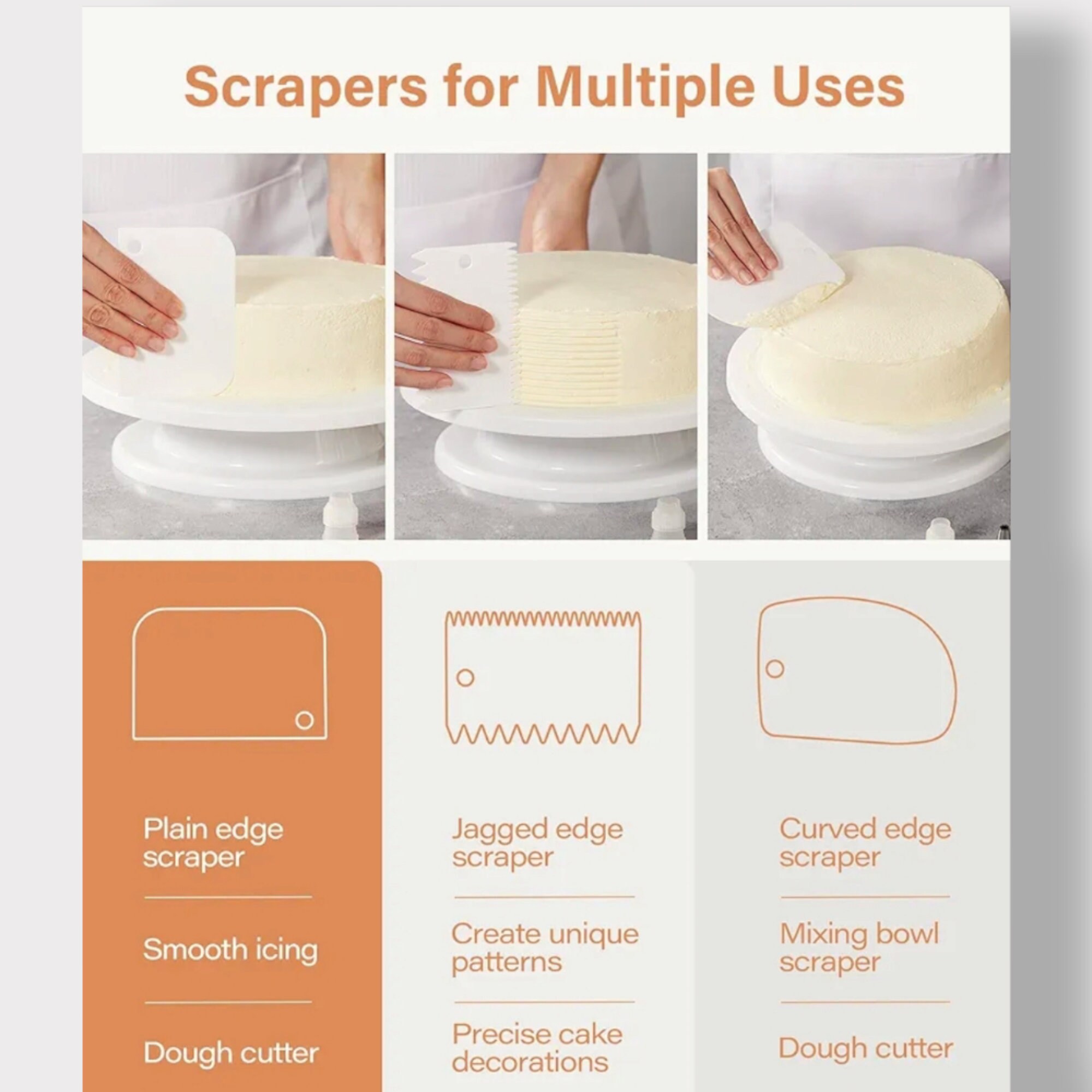 Scrapers for Multiple Uses

Plain edge scraper

Smooth icing

Dough cutter

Jagged edge scraper

Create unique patterns

Precise cake decorations

Curved edge scraper

Mixing bowl scraper

Dough cutter