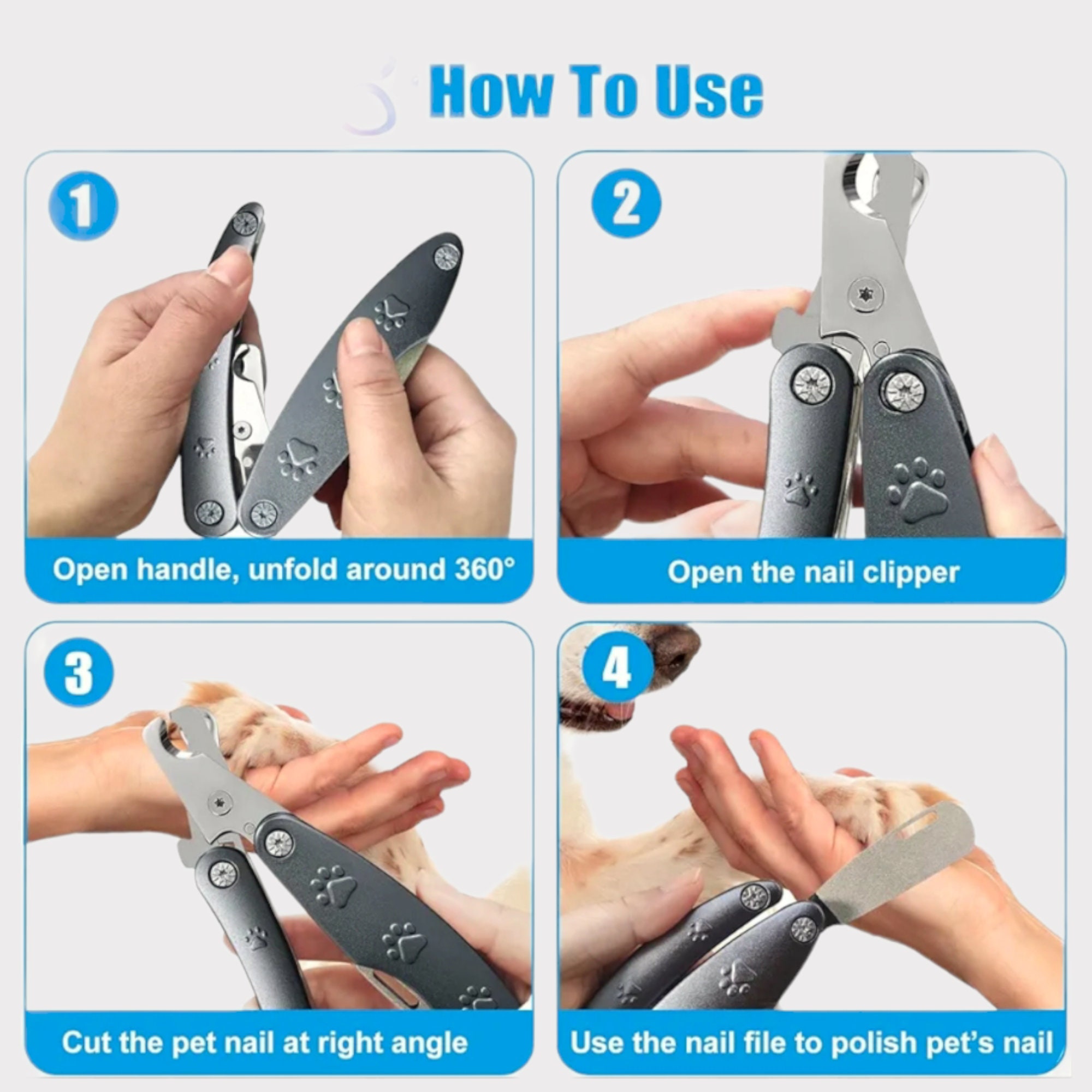 How To Use

1

Open handle, unfold around 360°

2

Open the nail clipper

3

Cut the pet nail at right angle

4

Use the nail file to polish pet's nail