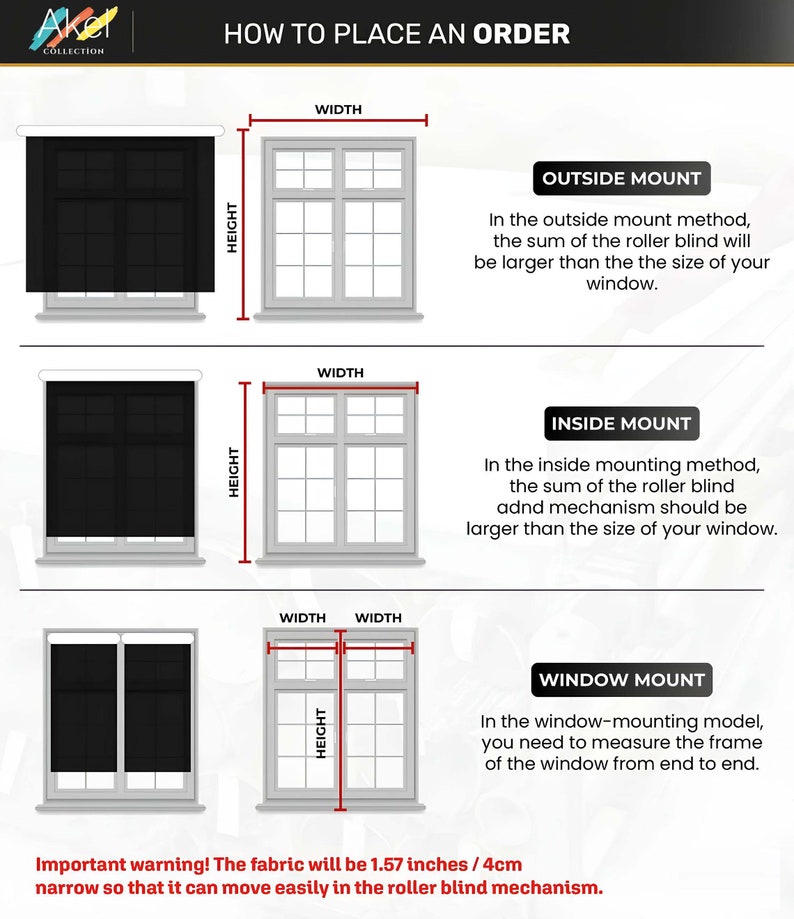 Akel COLLECTION

HOW TO PLACE AN ORDER

WIDTH

HEIGHT

OUTSIDE MOUNT

In the outside mount method, the sum of the roller blind will be larger than the the size of your window.

WIDTH

HEIGHT

INSIDE MOUNT

In the inside mounting method, the sum of the roller blind adnd mechanism should be larger than the size of your window.

WIDTH WIDTH

HEIGHT

WINDOW MOUNT

In the window-mounting model, you need to measure the frame of the window from end to end.

Important warning! The fabric will be 1.57 inches / 4cm narrow so that it can move easily in the roller blind mechanism.