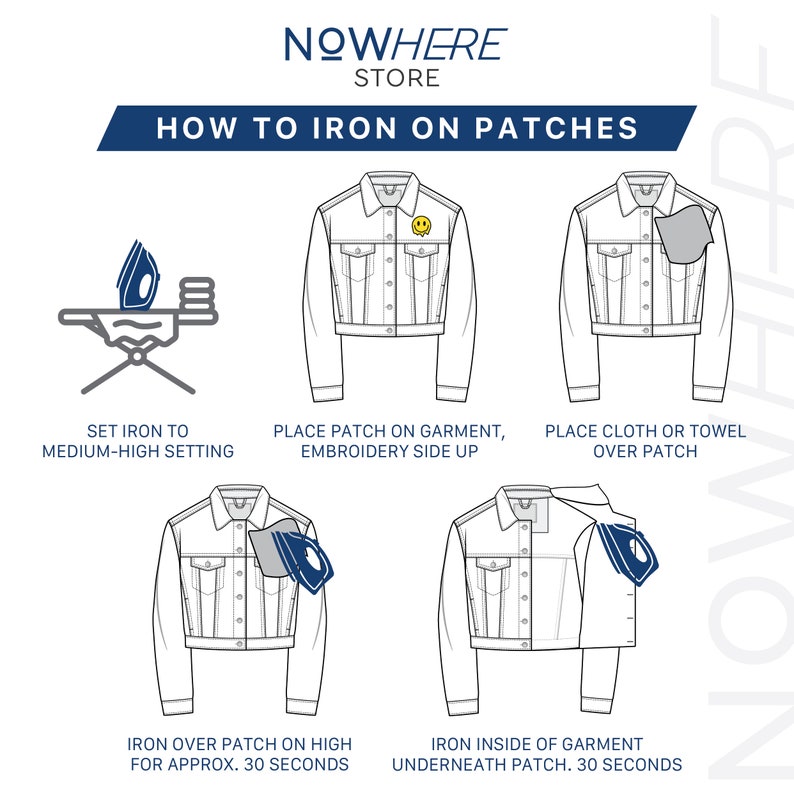 NOWHERE
STORE

HOW TO IRON ON PATCHES

SET IRON TO MEDIUM-HIGH SETTING

PLACE PATCH ON GARMENT, EMBROIDERY SIDE UP

PLACE CLOTH OR TOWEL OVER PATCH

IRON OVER PATCH ON HIGH FOR APPROX. 30 SECONDS

IRON INSIDE OF GARMENT UNDERNEATH PATCH. 30 SECONDS

NOWHERE