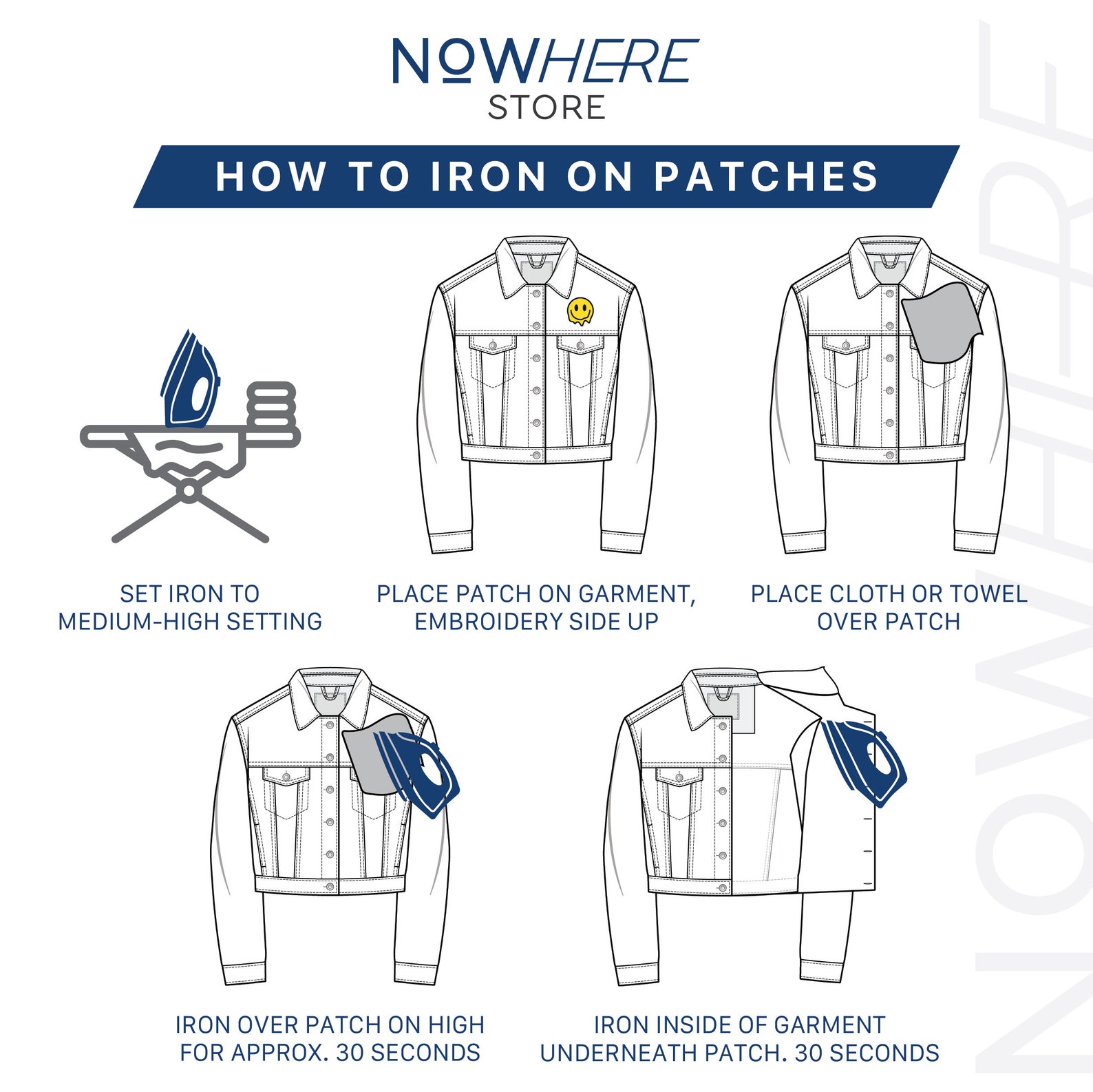 NOWHERE
STORE

HOW TO IRON ON PATCHES

SET IRON TO MEDIUM-HIGH SETTING

PLACE PATCH ON GARMENT, EMBROIDERY SIDE UP

PLACE CLOTH OR TOWEL OVER PATCH

IRON OVER PATCH ON HIGH FOR APPROX. 30 SECONDS

IRON INSIDE OF GARMENT UNDERNEATH PATCH. 30 SECONDS

NOWHERE