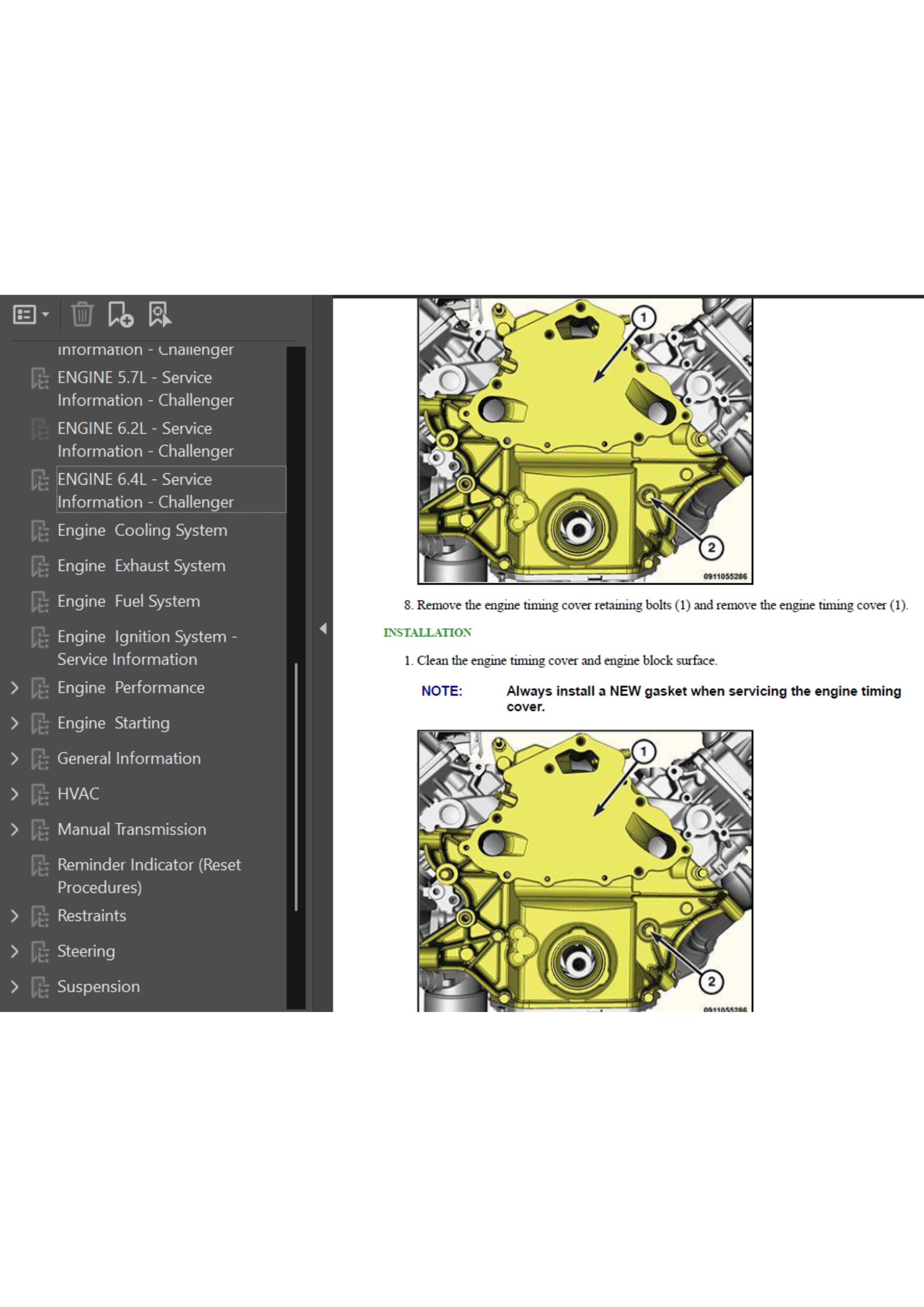 Information - Challenger

ENGINE 5.7L - Service Information - Challenger

ENGINE 6.2L - Service Information - Challenger

ENGINE 6.4L - Service Information - Challenger

Engine Cooling System

Engine Exhaust System

Engine Fuel System

Engine Ignition System - Service Information

Engine Performance

Engine Starting

General Information

HVAC

Manual Transmission

Reminder Indicator (Reset Procedures)

Restraints

Steering

Suspension

1

2

0911055286

8. Remove the engine timing cover retaining bolts (1) and remove the engine timing cover (1).

INSTALLATION

1. Clean the engine timing cover and engine block surface.

NOTE: Always install a NEW gasket when servicing the engine timing cover.

1

2

0911055286