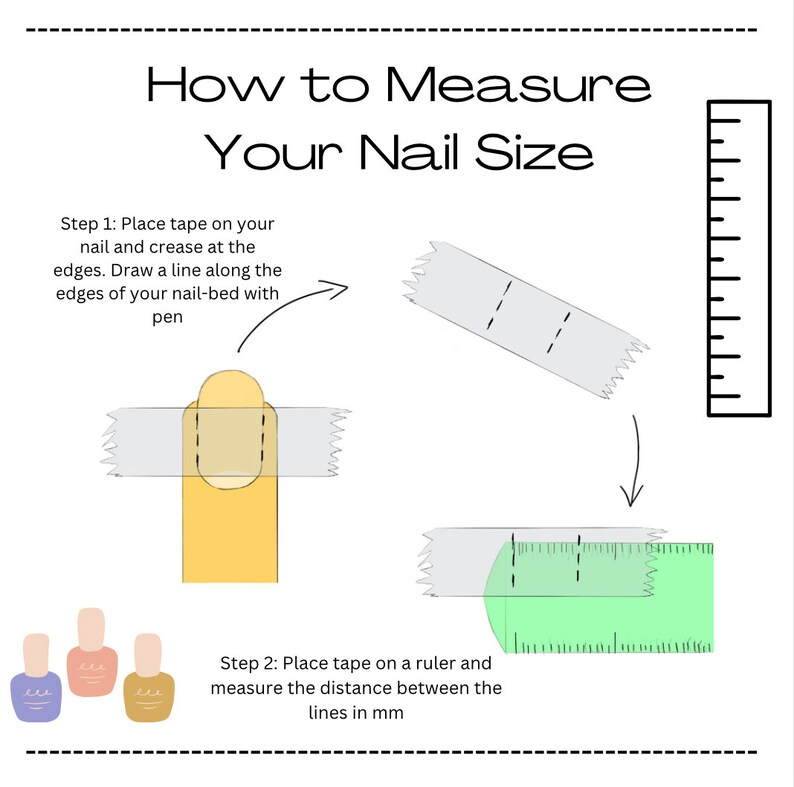 How to Measure Your Nail Size

Step 1: Place tape on your nail and crease at the edges. Draw a line along the edges of your nail-bed with pen

Step 2: Place tape on a ruler and measure the distance between the lines in mm