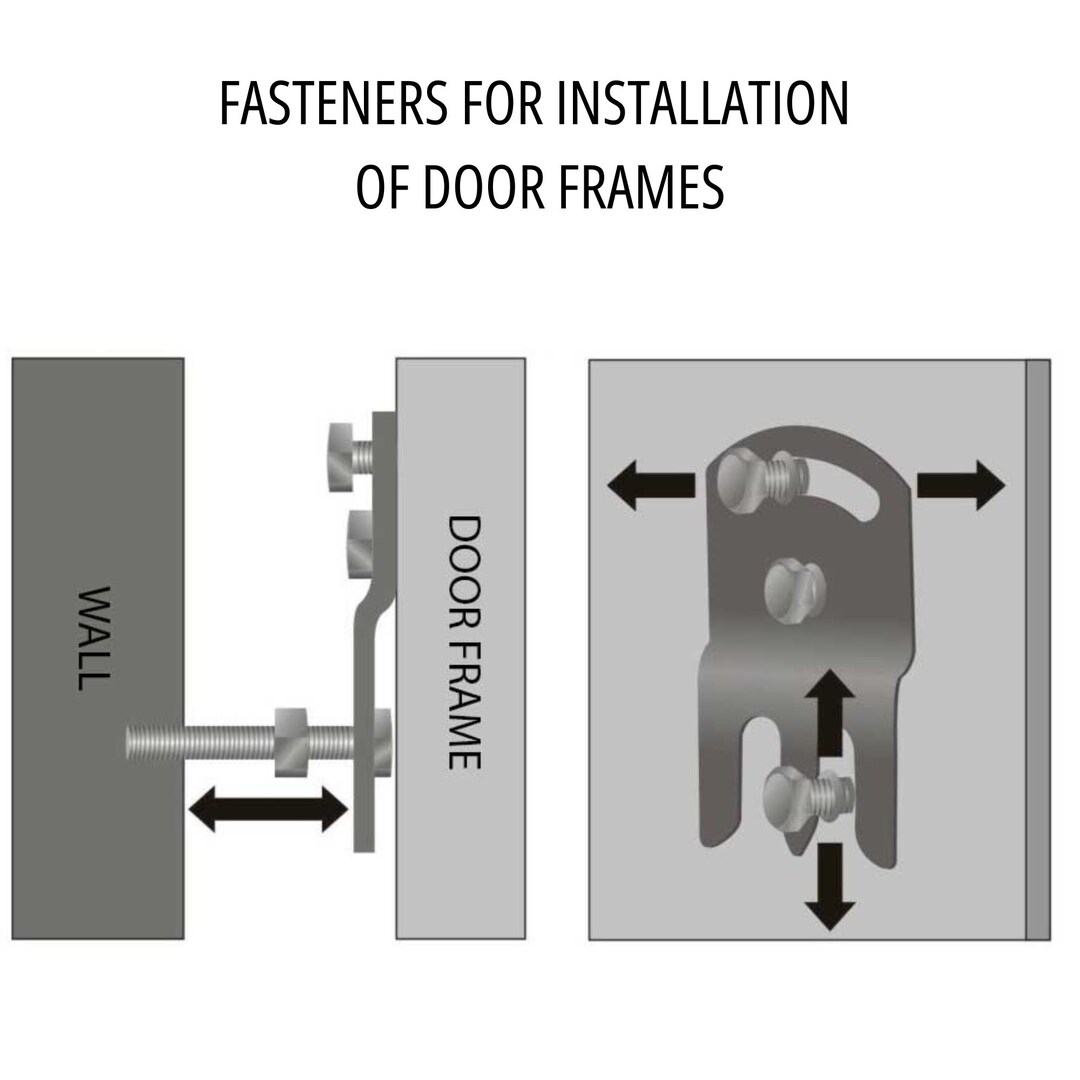 FASTENERS FOR INSTALLATION
OF DOOR FRAMES

WALL

DOOR FRAME