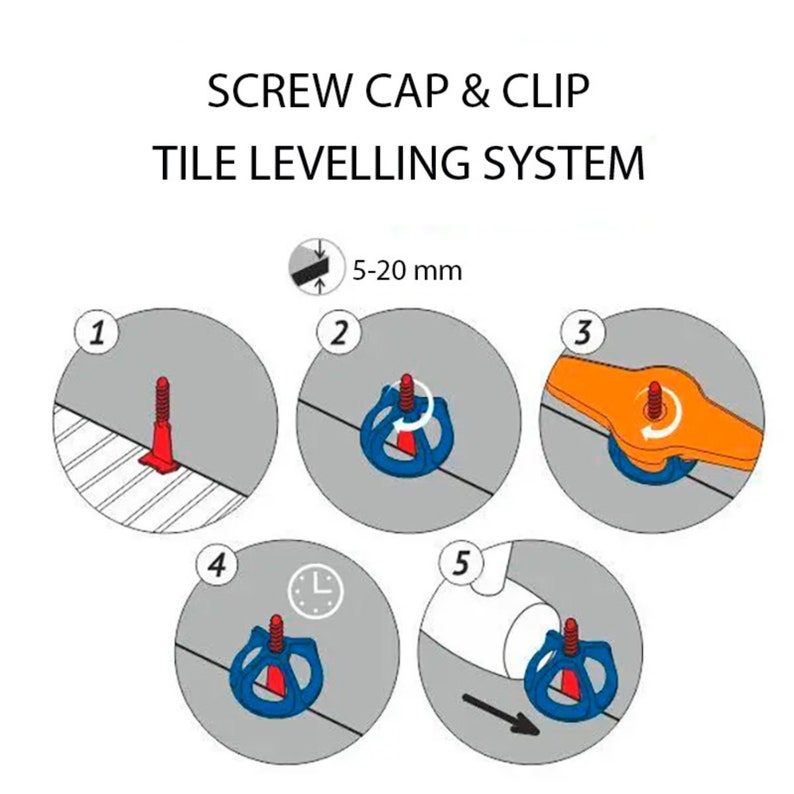 SCREW CAP & CLIP
TILE LEVELLING SYSTEM

5-20 mm

1

2

3

4

5