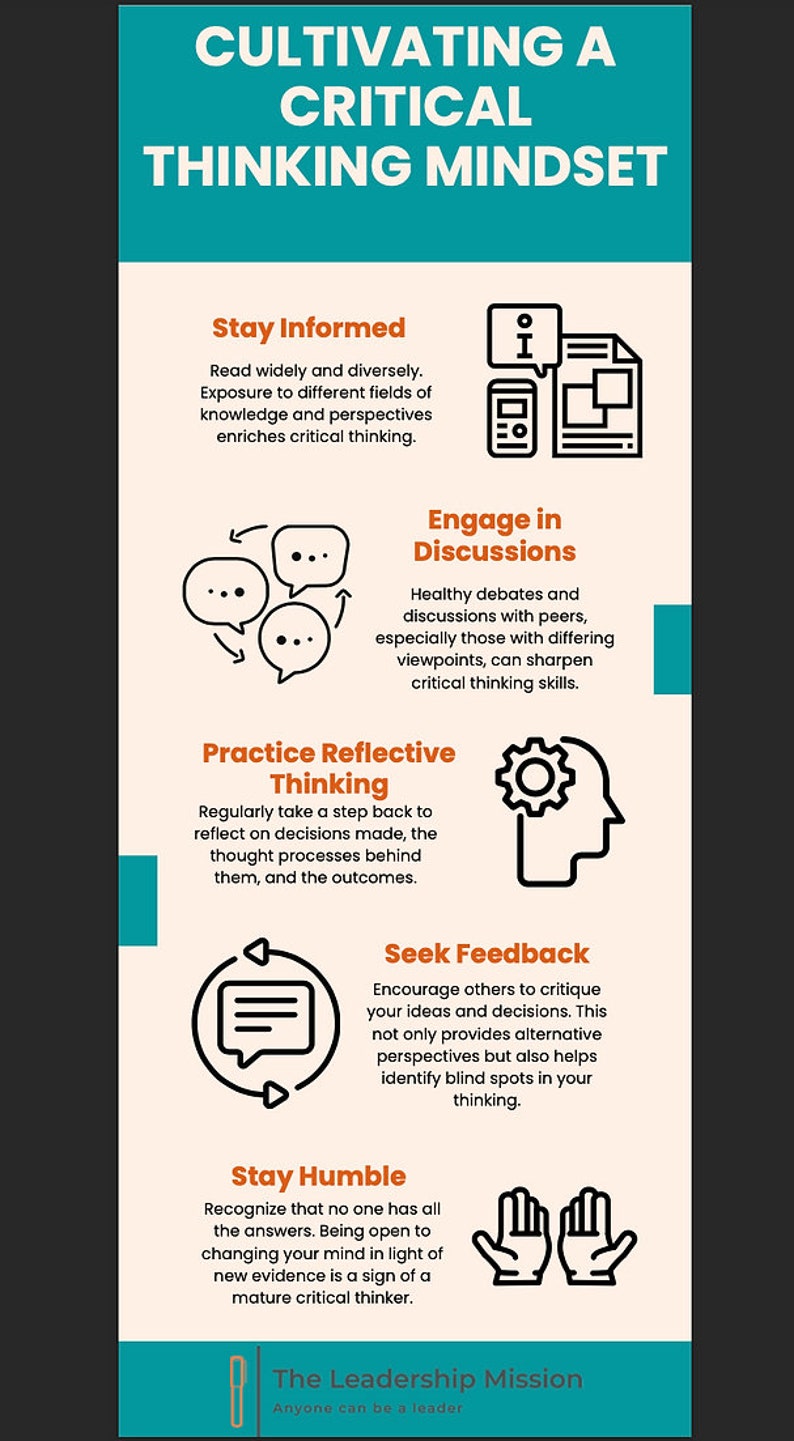 CULTIVATING A CRITICAL THINKING MINDSET

Stay Informed

Read widely and diversely. Exposure to different fields of knowledge and perspectives enriches critical thinking.

Engage in Discussions

Healthy debates and discussions with peers, especially those with differing viewpoints, can sharpen critical thinking skills.

Practice Reflective Thinking

Regularly take a step back to reflect on decisions made, the thought processes behind them, and the outcomes.

Seek Feedback

Encourage others to critique your ideas and decisions. This not only provides alternative perspectives but also helps identify blind spots in your thinking.

Stay Humble

Recognize that no one has all the answers. Being open to changing your mind in light of new evidence is a sign of a mature critical thinker.

The Leadership Mission
Anyone can be a leader