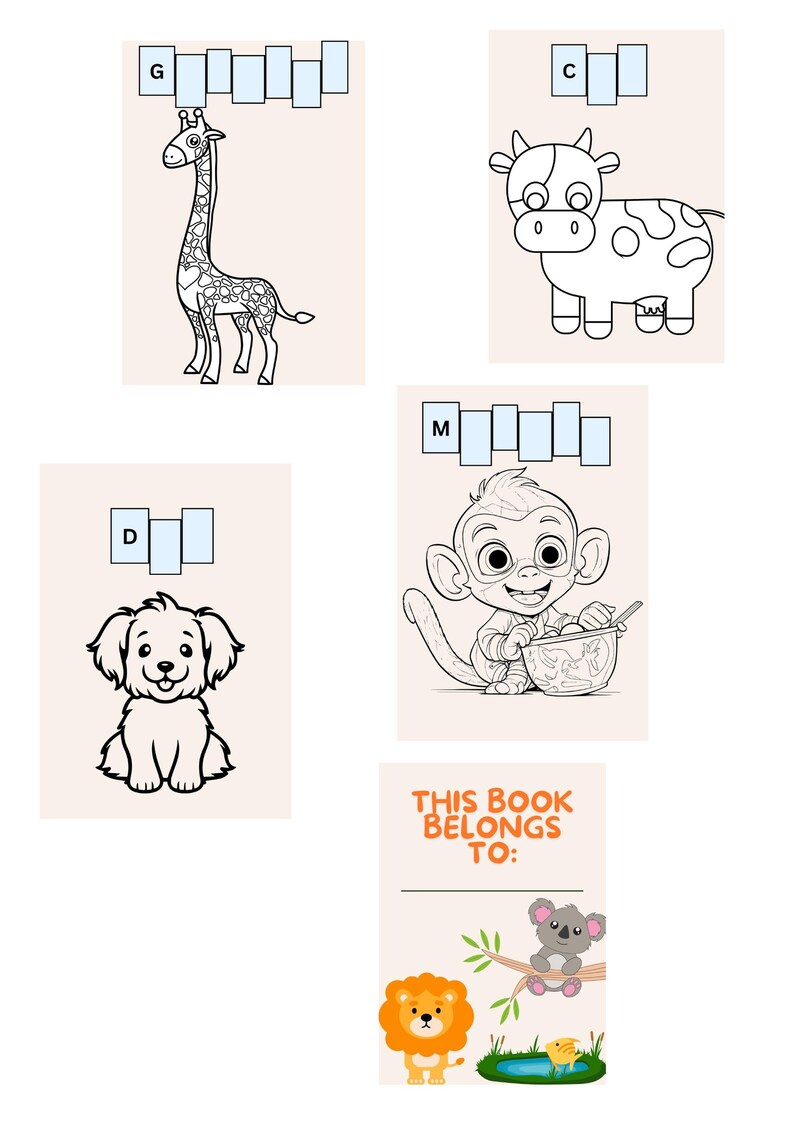 G

C

M

D

THIS BOOK BELONGS TO: