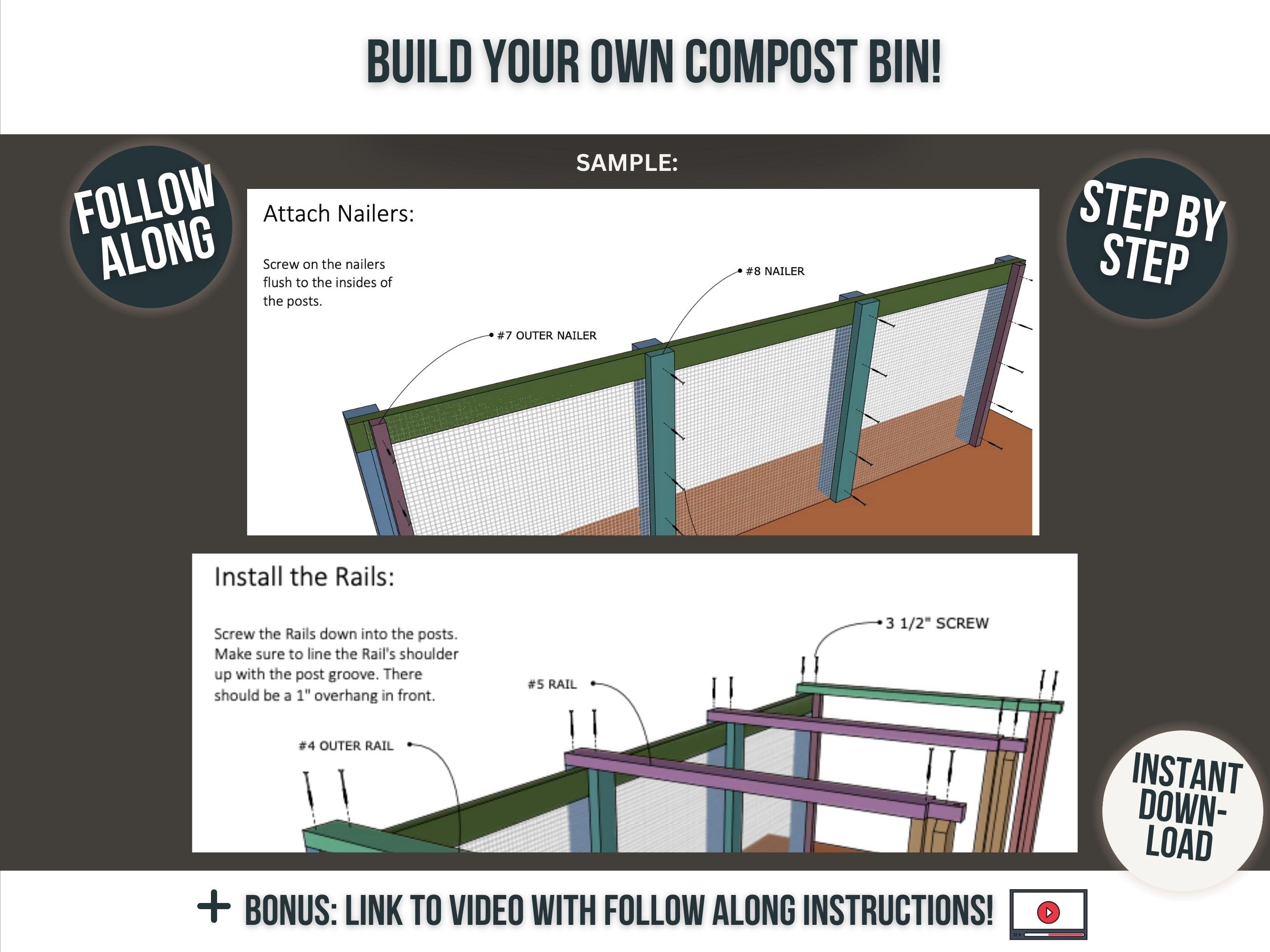 BUILD YOUR OWN COMPOST BIN!

FOLLOW ALONG

SAMPLE:

STEP BY STEP

Attach Nailers:

Screw on the nailers flush to the insides of the posts.

#8 NAILER

#7 OUTER NAILER

Install the Rails:

Screw the Rails down into the posts. Make sure to line the Rail's shoulder up with the post groove. There should be a 1" overhang in front.

3 1/2" SCREW

#5 RAIL

#4 OUTER RAIL

INSTANT DOWN-LOAD

+ BONUS: LINK TO VIDEO WITH FOLLOW ALONG INSTRUCTIONS!