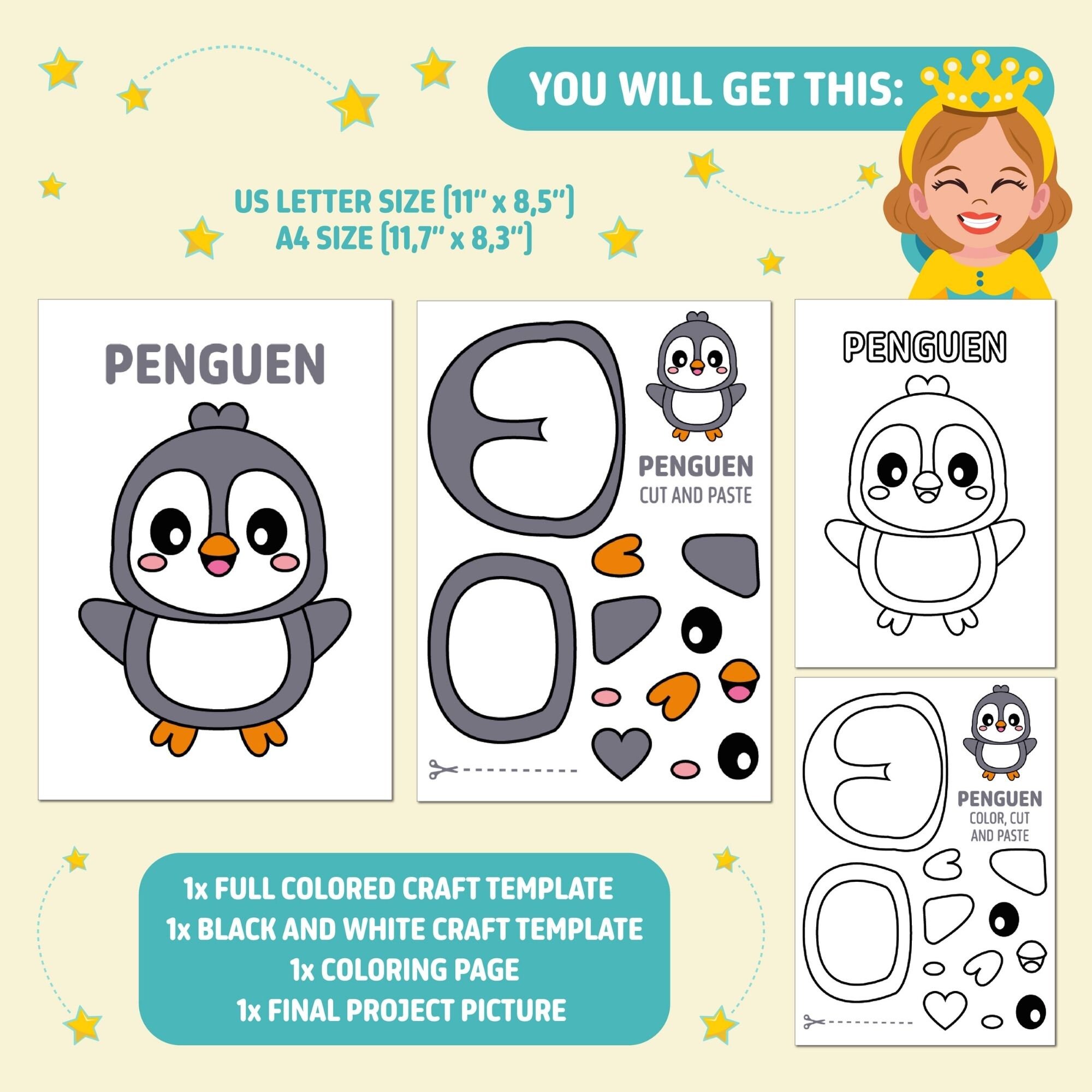 YOU WILL GET THIS:

US LETTER SIZE (11" x 8,5")
A4 SIZE (11,7" x 8,3")

PENGUEN

PENGUEN
CUT AND PASTE

PENGUEN

PENGUEN
COLOR, CUT AND PASTE

1x FULL COLORED CRAFT TEMPLATE
1x BLACK AND WHITE CRAFT TEMPLATE
1x COLORING PAGE
1x FINAL PROJECT PICTURE