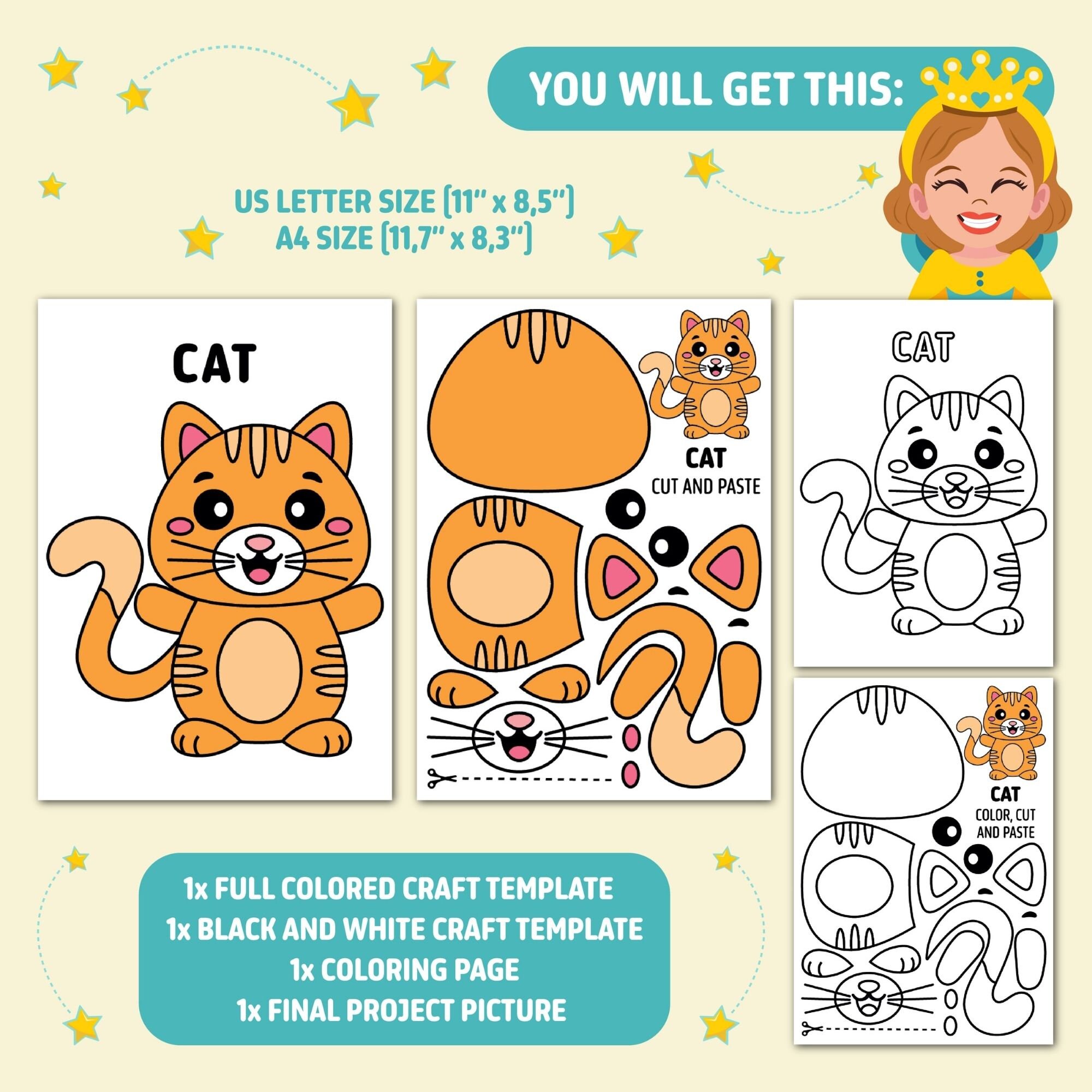 YOU WILL GET THIS:

US LETTER SIZE (11" x 8,5")
A4 SIZE (11,7" x 8,3")

CAT

CAT
CUT AND PASTE

CAT

CAT
COLOR, CUT AND PASTE

1x FULL COLORED CRAFT TEMPLATE
1x BLACK AND WHITE CRAFT TEMPLATE
1x COLORING PAGE
1x FINAL PROJECT PICTURE