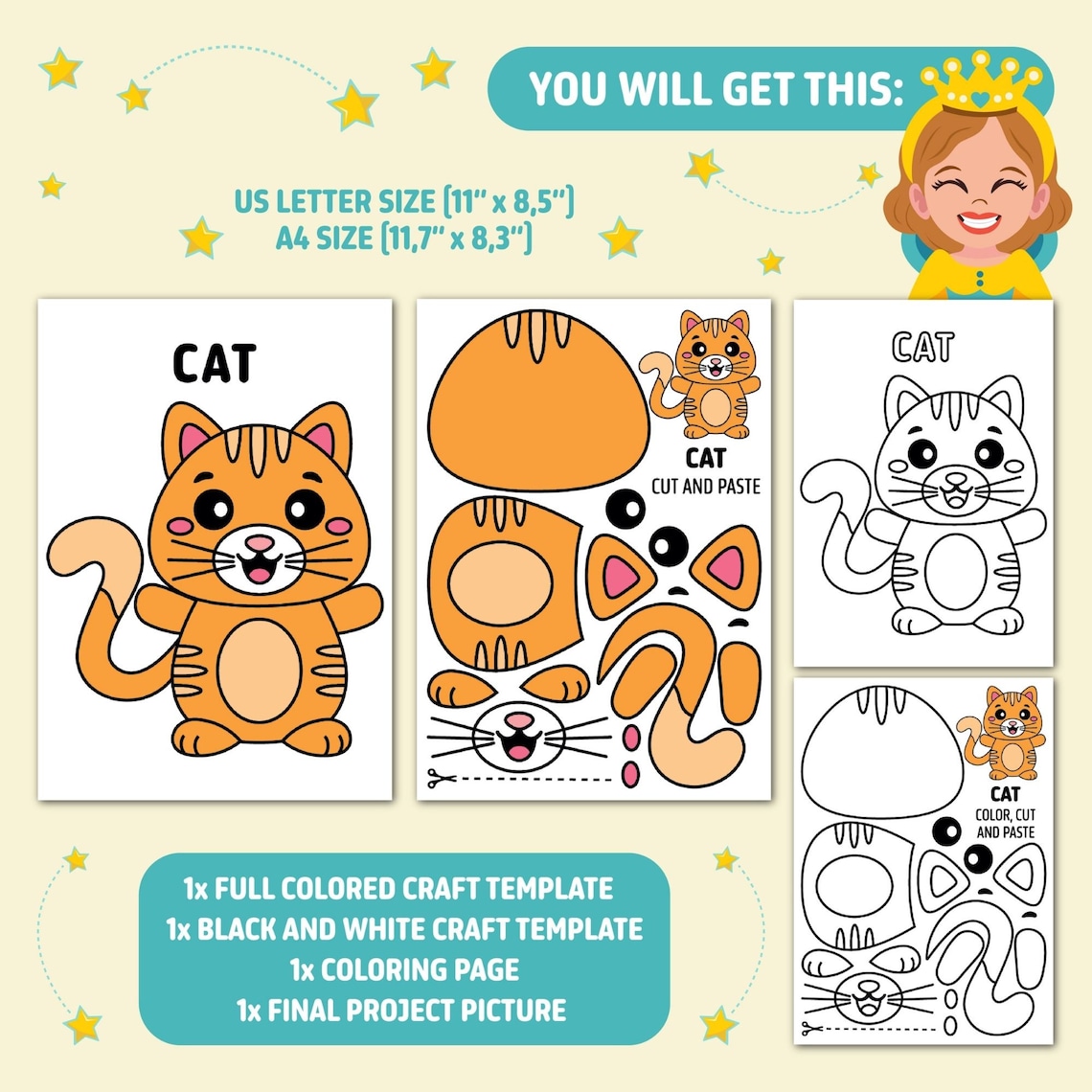 YOU WILL GET THIS:

US LETTER SIZE (11" x 8,5")
A4 SIZE (11,7" x 8,3")

CAT

CAT
CUT AND PASTE

CAT

CAT
COLOR, CUT AND PASTE

1x FULL COLORED CRAFT TEMPLATE
1x BLACK AND WHITE CRAFT TEMPLATE
1x COLORING PAGE
1x FINAL PROJECT PICTURE