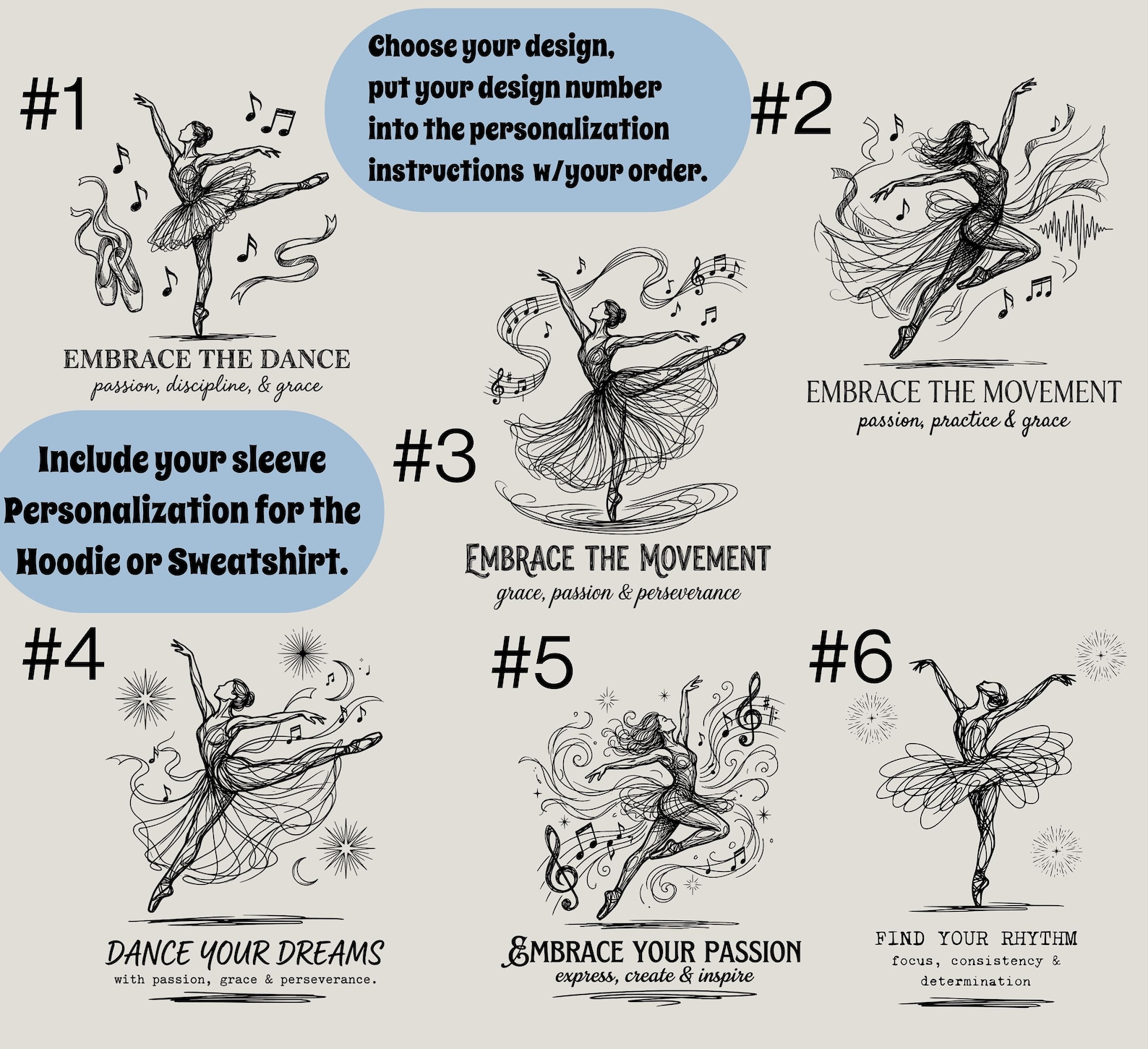 Choose your design,
put your design number
into the personalization
instructions w/your order.

#1

EMBRACE THE DANCE
passion, discipline, & grace

#2

EMBRACE THE MOVEMENT
passion, practice & grace

Include your sleeve
Personalization for the
Hoodie or Sweatshirt.

#3

EMBRACE THE MOVEMENT
grace, passion & perseverance

#4

DANCE YOUR DREAMS
with passion, grace & perseverance.

#5

EMBRACE YOUR PASSION
express, create & inspire

#6

FIND YOUR RHYTHM
focus, consistency &
determination