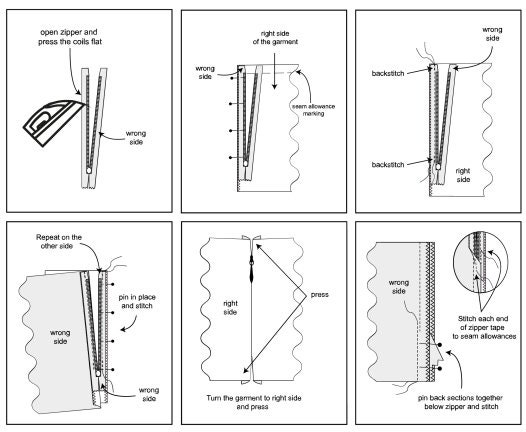 open zipper and press the coils flat

wrong side

right side of the garment

wrong side

seam allowance marking

wrong side

backstitch

backstitch

right side

Repeat on the other side

pin in place and stitch

wrong side

wrong side

right side

press

Turn the garment to right side and press

wrong side

Stitch each end of zipper tape to seam allowances

pin back sections together below zipper and stitch