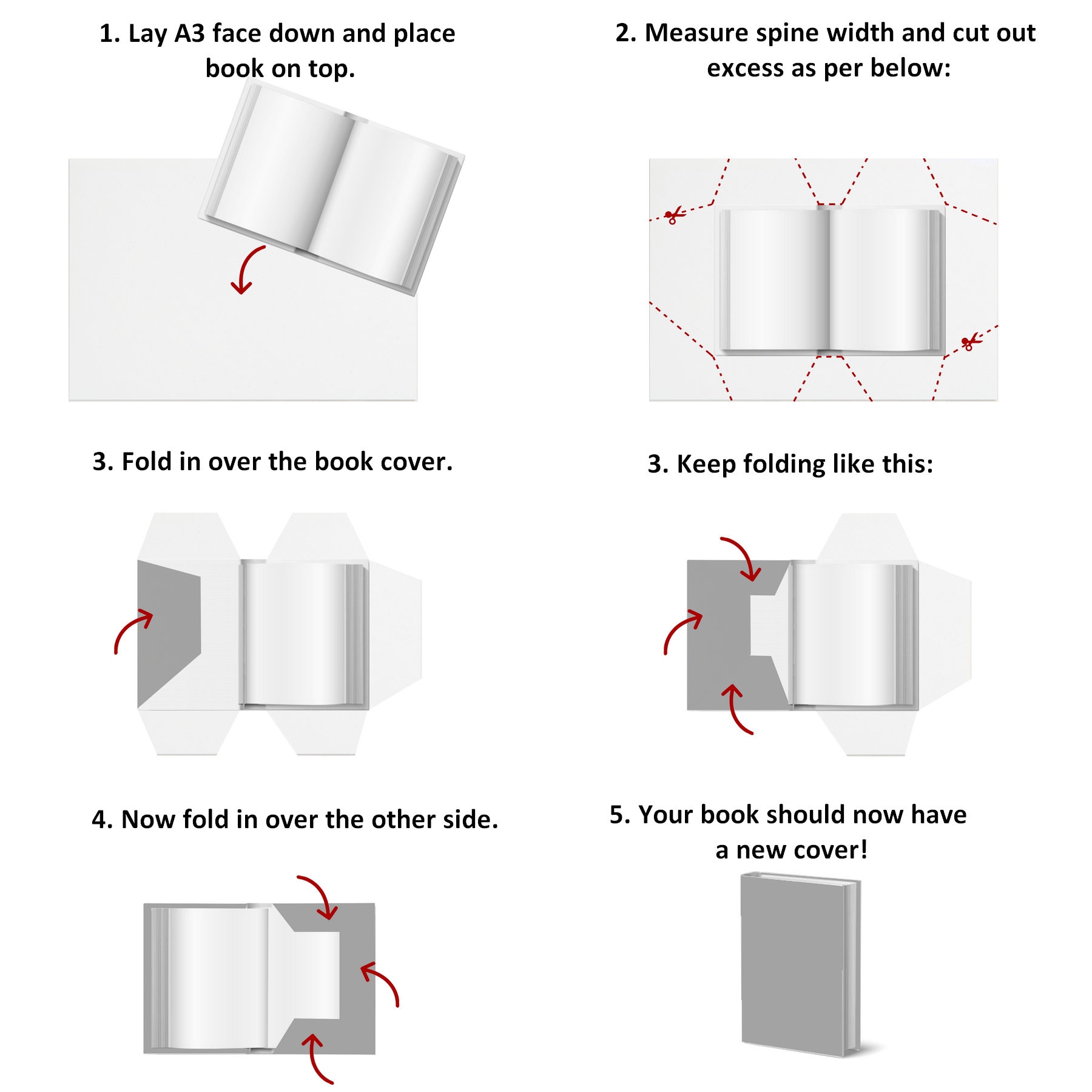 1. Lay A3 face down and place book on top.

2. Measure spine width and cut out excess as per below:

3. Fold in over the book cover.

3. Keep folding like this:

4. Now fold in over the other side.

5. Your book should now have a new cover!