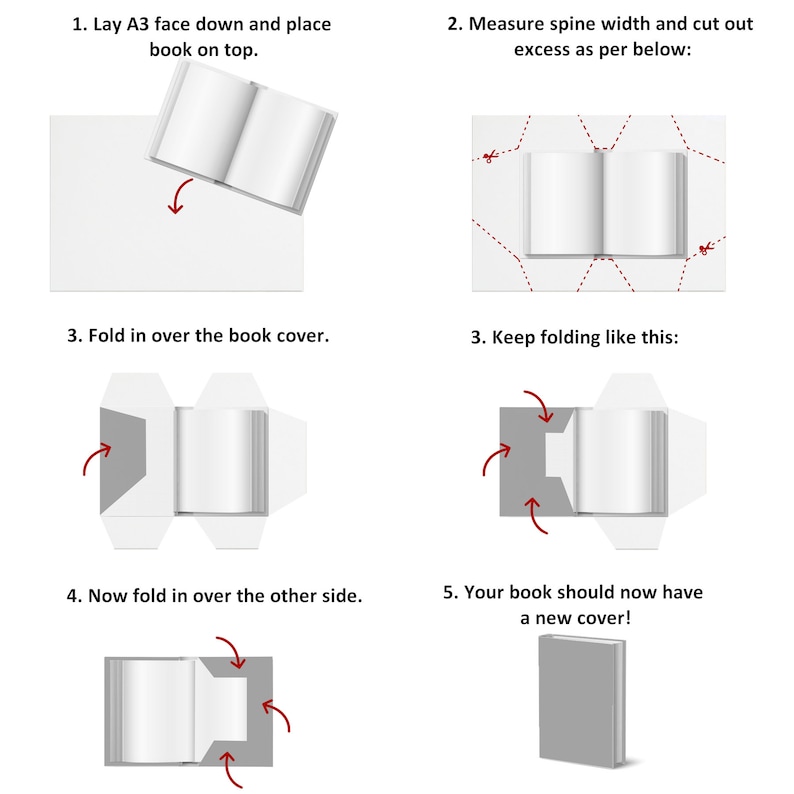 1. Lay A3 face down and place book on top.

2. Measure spine width and cut out excess as per below:

3. Fold in over the book cover.

3. Keep folding like this:

4. Now fold in over the other side.

5. Your book should now have a new cover!