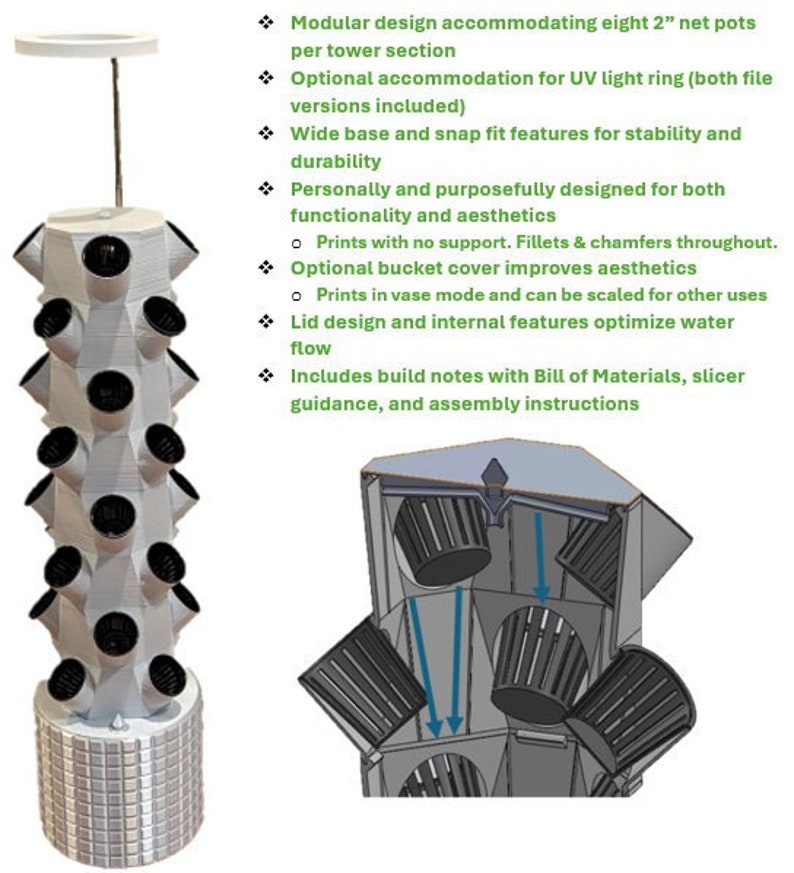 ❖ Modular design accommodating eight 2” net pots per tower section
❖ Optional accommodation for UV light ring (both file versions included)
❖ Wide base and snap fit features for stability and durability
❖ Personally and purposefully designed for both functionality and aesthetics
  ○ Prints with no support. Fillets & chamfers throughout.
❖ Optional bucket cover improves aesthetics
  ○ Prints in vase mode and can be scaled for other uses
❖ Lid design and internal features optimize water flow
❖ Includes build notes with Bill of Materials, slicer guidance, and assembly instructions