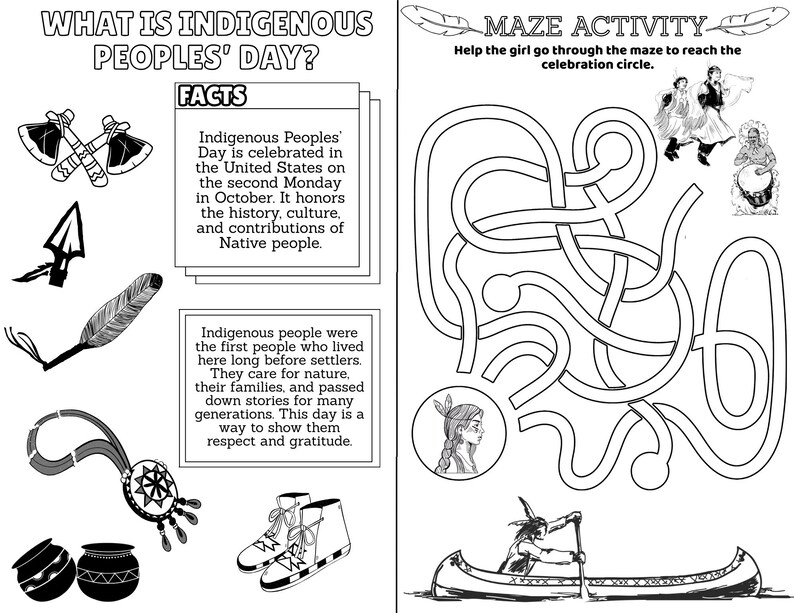 WHAT IS INDIGENOUS PEOPLES' DAY?

FACTS

Indigenous Peoples' Day is celebrated in the United States on the second Monday in October. It honors the history, culture, and contributions of Native people.

Indigenous people were the first people who lived here long before settlers. They care for nature, their families, and passed down stories for many generations. This day is a way to show them respect and gratitude.

MAZE ACTIVITY

Help the girl go through the maze to reach the celebration circle.