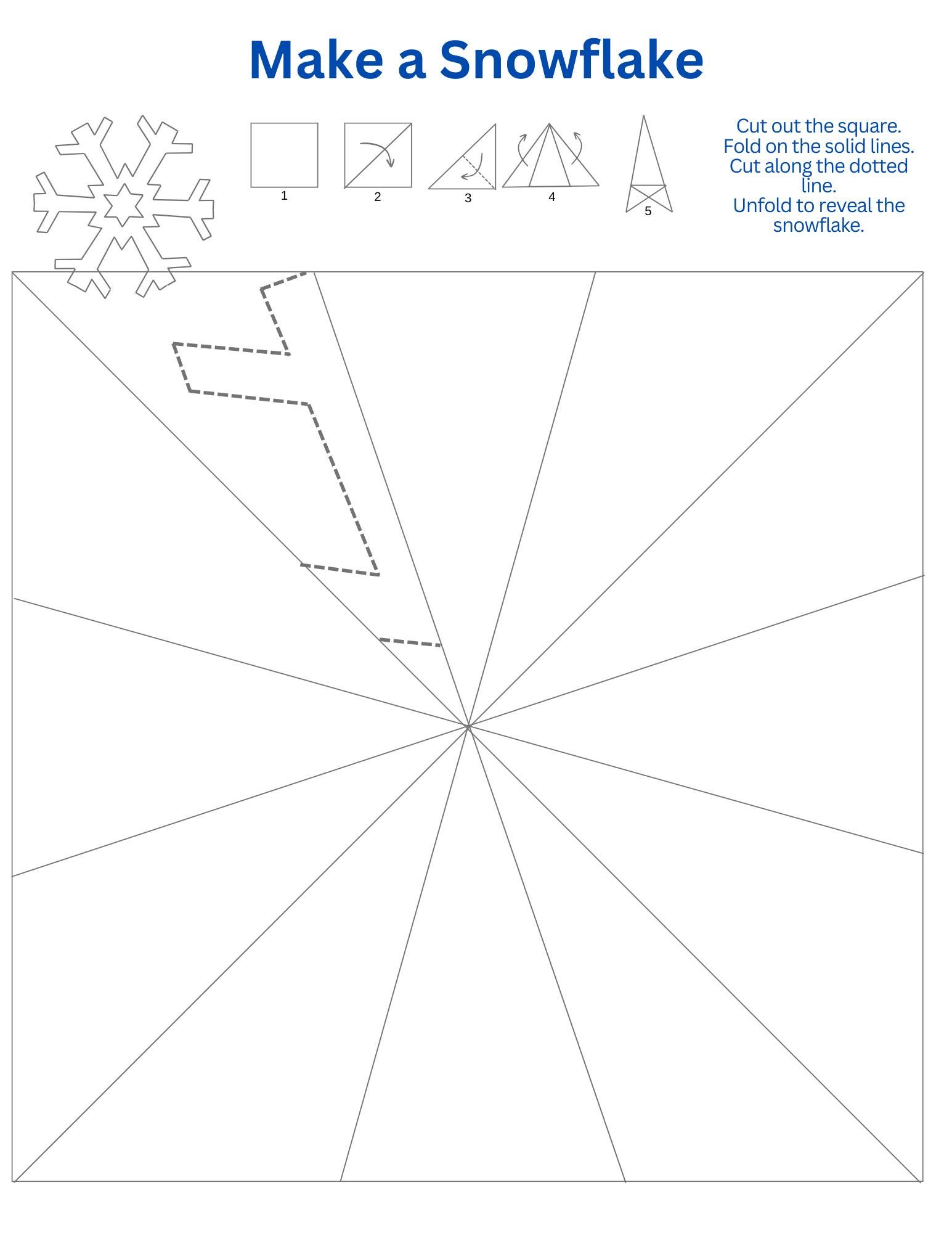 Make a Snowflake

1

2

3

4

5

Cut out the square.
Fold on the solid lines.
Cut along the dotted line.
Unfold to reveal the snowflake.