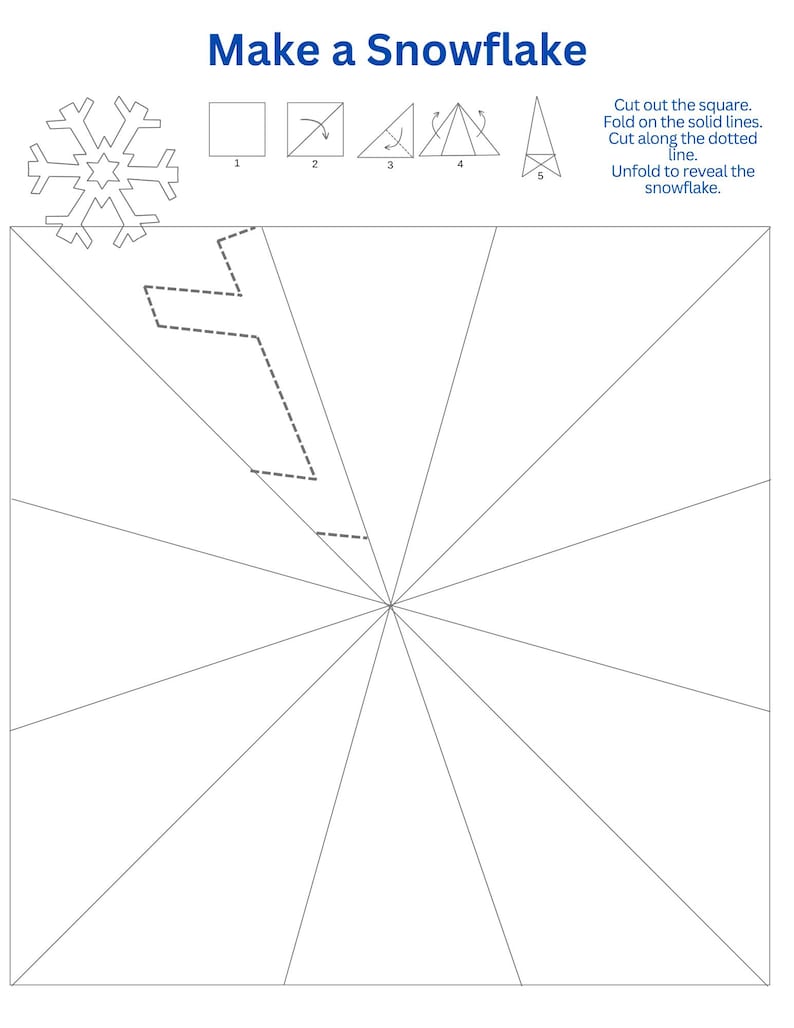 Make a Snowflake

1

2

3

4

5

Cut out the square.
Fold on the solid lines.
Cut along the dotted line.
Unfold to reveal the snowflake.