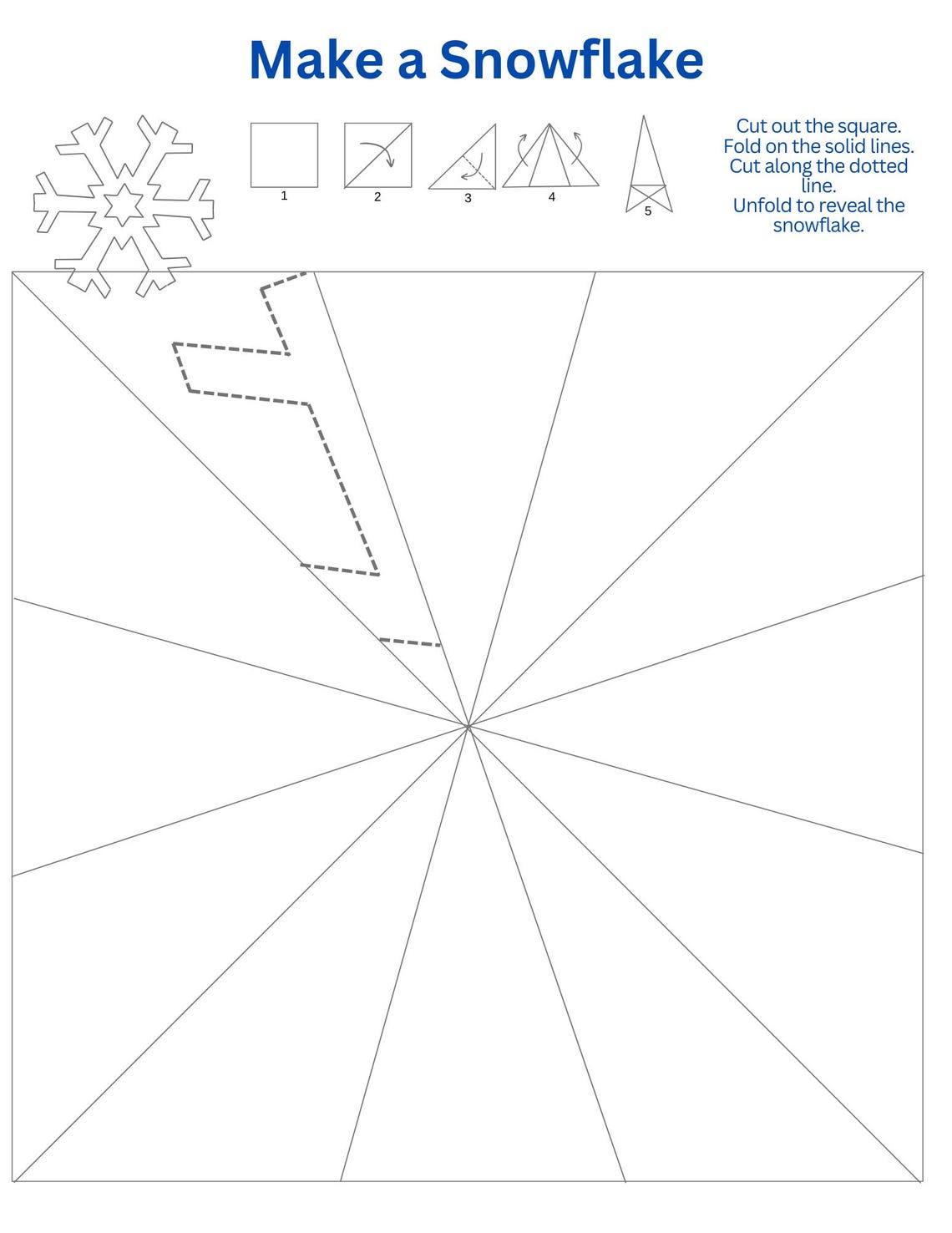 Make a Snowflake

1
2
3
4
5

Cut out the square.
Fold on the solid lines.
Cut along the dotted line.
Unfold to reveal the snowflake.