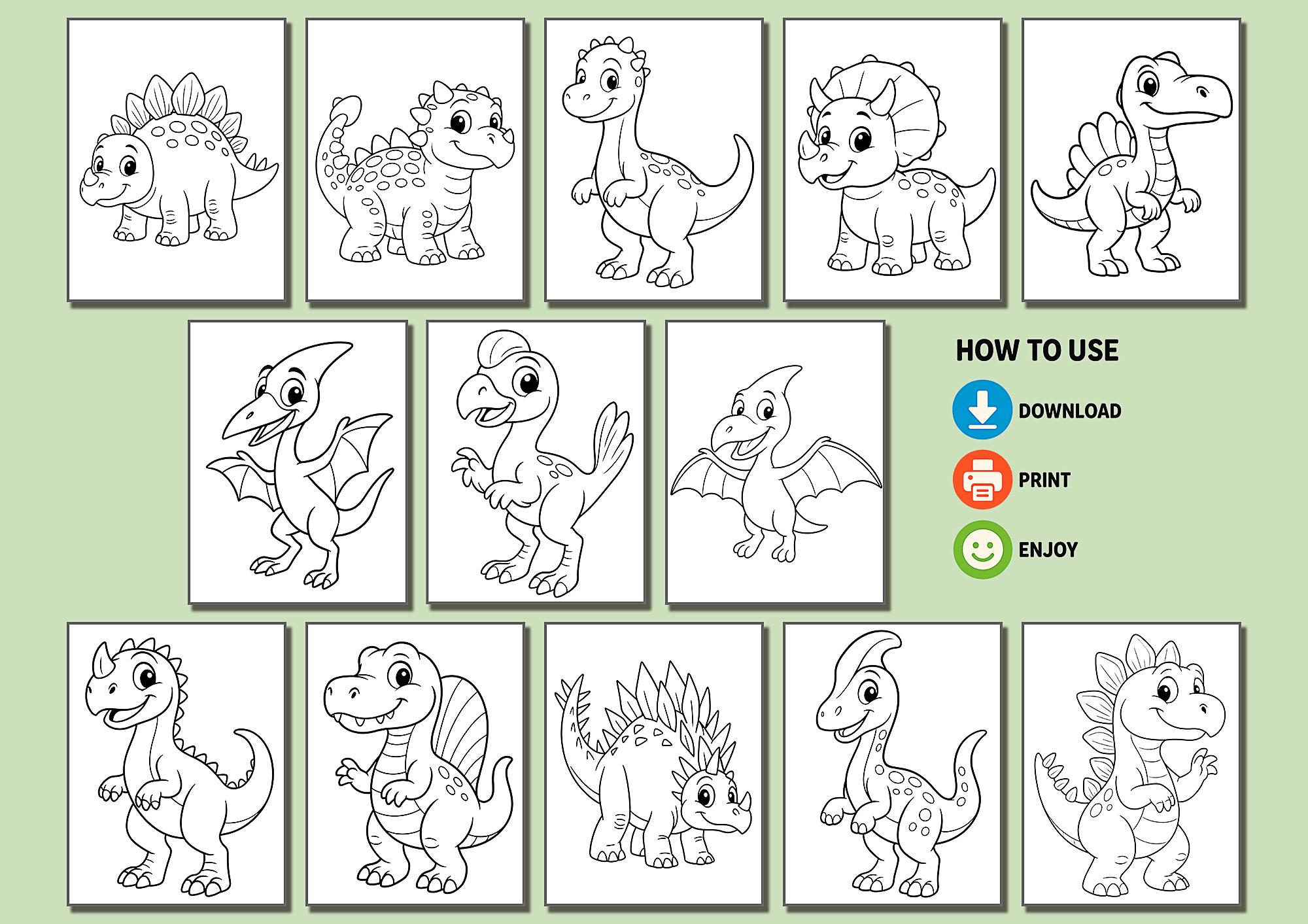 HOW TO USE

DOWNLOAD

PRINT

ENJOY