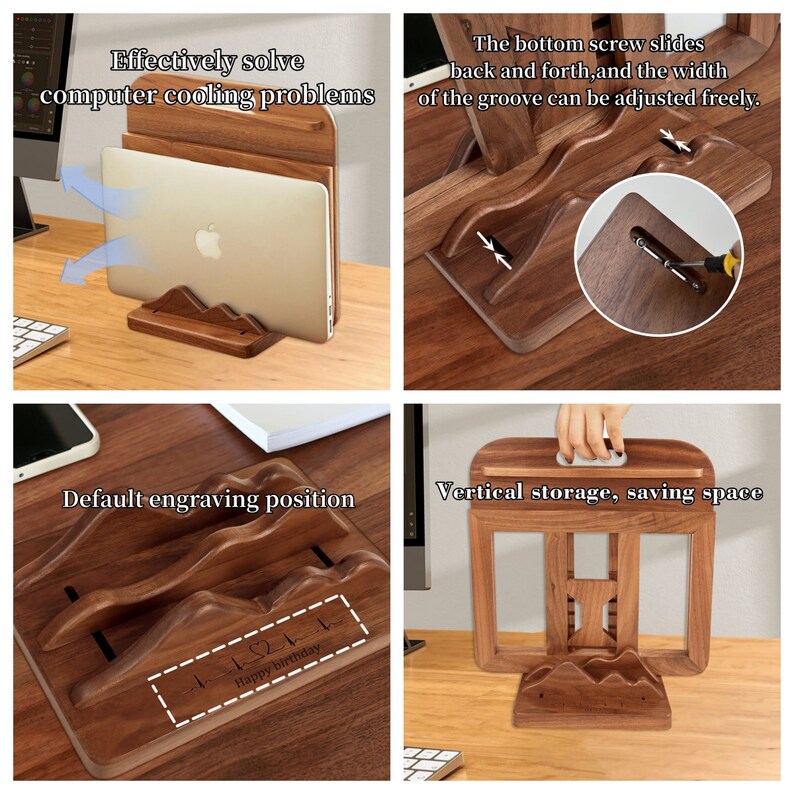 Effectively solve computer cooling problems

The bottom screw slides back and forth,and the width of the groove can be adjusted freely.

Default engraving position

Happy birthday

Vertical storage, saving space