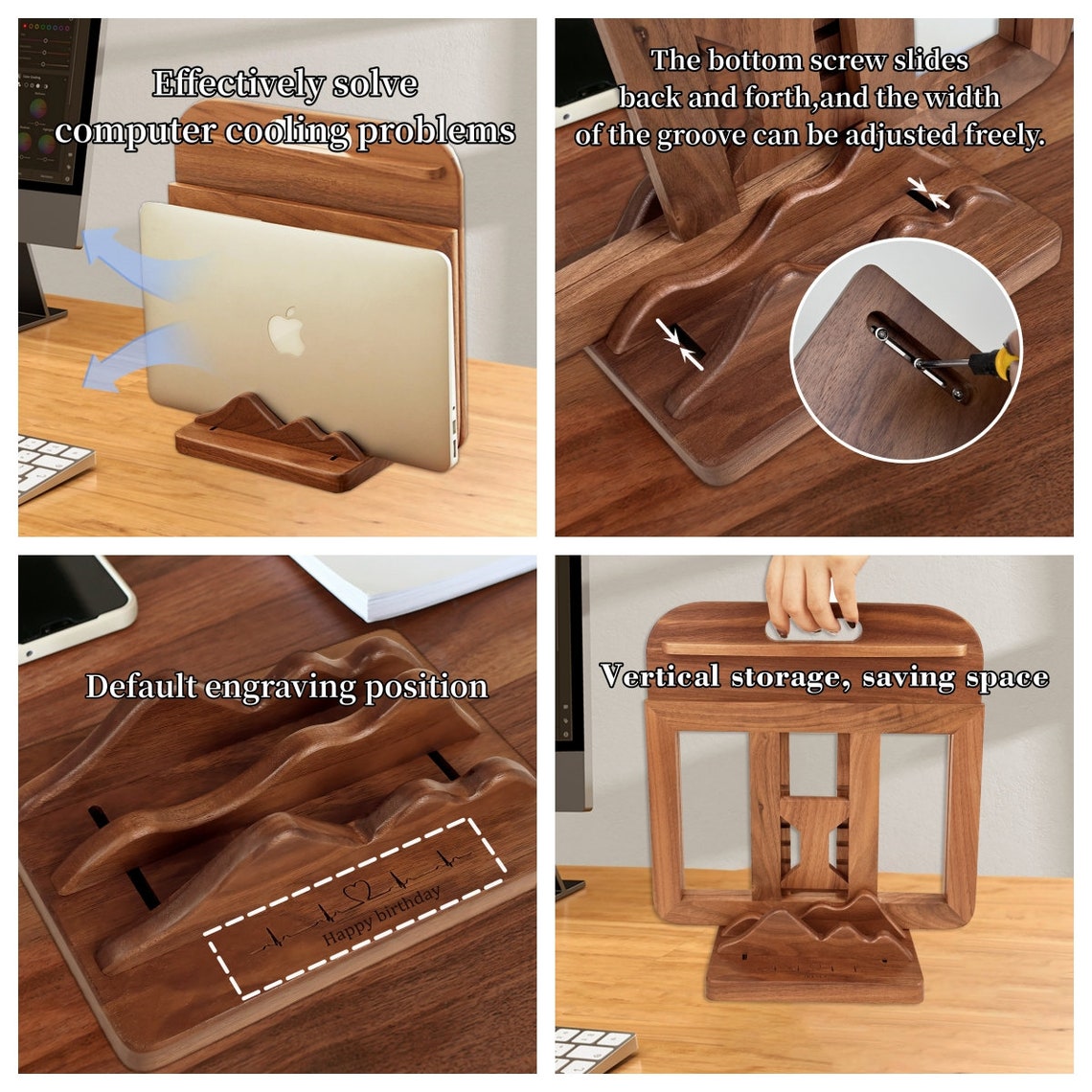 Effectively solve computer cooling problems

The bottom screw slides back and forth,and the width of the groove can be adjusted freely.

Default engraving position

Happy birthday

Vertical storage, saving space