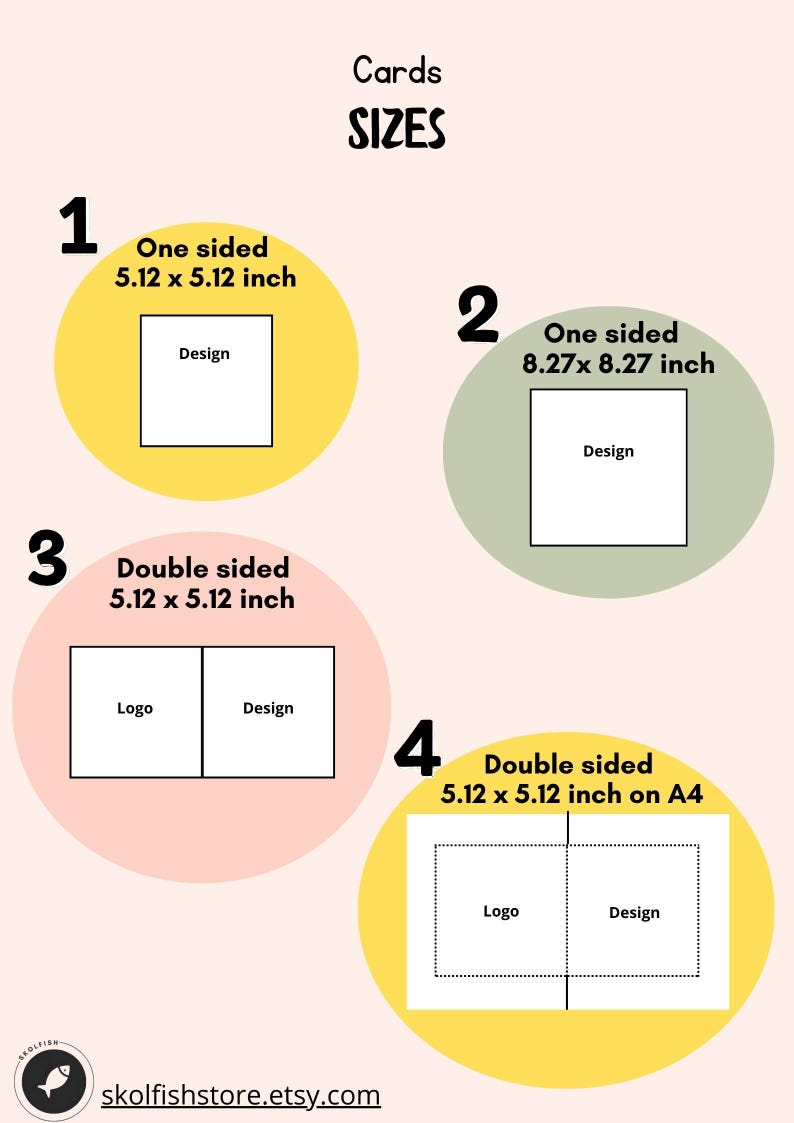 Cards
SIZES

1
One sided
5.12 x 5.12 inch

Design

2
One sided
8.27x 8.27 inch

Design

3
Double sided
5.12 x 5.12 inch

Logo

Design

4
Double sided
5.12 x 5.12 inch on A4

Logo

Design

SKOLFISH

skolfishstore.etsy.com