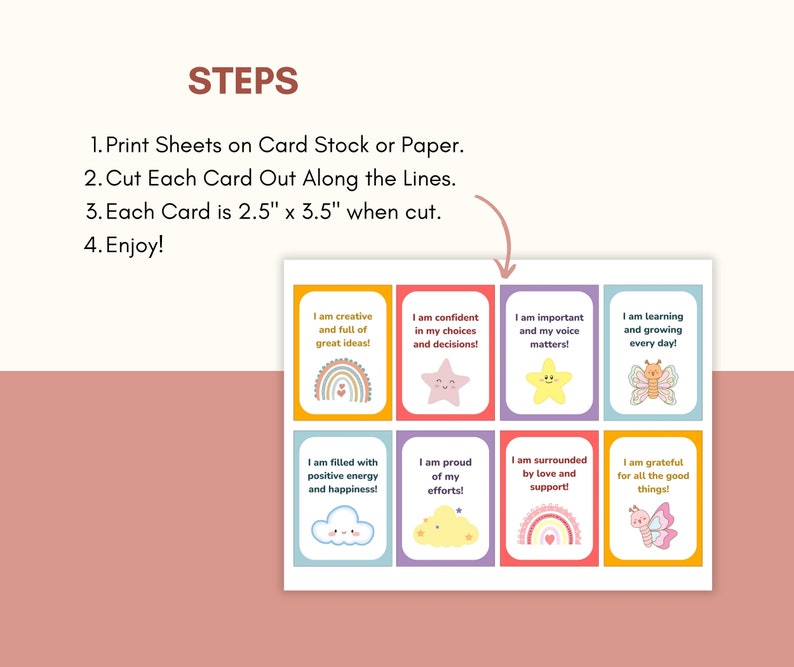 STEPS

1. Print Sheets on Card Stock or Paper.
2. Cut Each Card Out Along the Lines.
3. Each Card is 2.5" x 3.5" when cut.
4. Enjoy!

I am creative and full of great ideas!

I am confident in my choices and decisions!

I am important and my voice matters!

I am learning and growing every day!

I am filled with positive energy and happiness!

I am proud of my efforts!

I am surrounded by love and support!

I am grateful for all the good things!