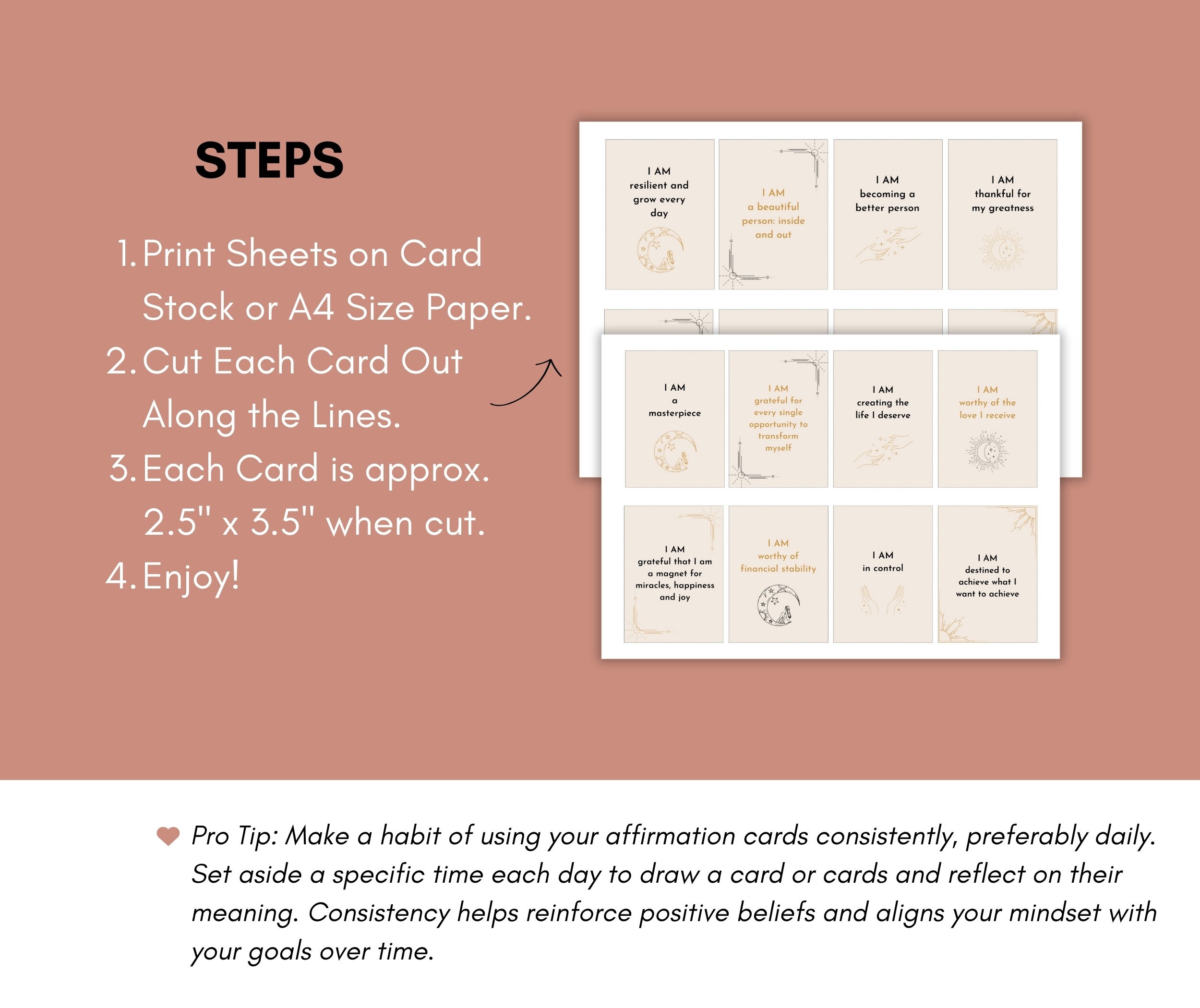 STEPS

1. Print Sheets on Card Stock or A4 Size Paper.
2. Cut Each Card Out Along the Lines.
3. Each Card is approx. 2.5" x 3.5" when cut.
4. Enjoy!

I AM resilient and grow every day

I AM a beautiful person: inside and out

I AM becoming a better person

I AM thankful for my greatness

I AM a masterpiece

I AM grateful for every single opportunity to transform myself

I AM creating the life I deserve

I AM worthy of the love I receive

I AM grateful that I am a magnet for miracles, happiness and joy

I AM worthy of financial stability

I AM in control

I AM destined to achieve what I want to achieve

Pro Tip: Make a habit of using your affirmation cards consistently, preferably daily. Set aside a specific time each day to draw a card or cards and reflect on their meaning. Consistency helps reinforce positive beliefs and aligns your mindset with your goals over time.