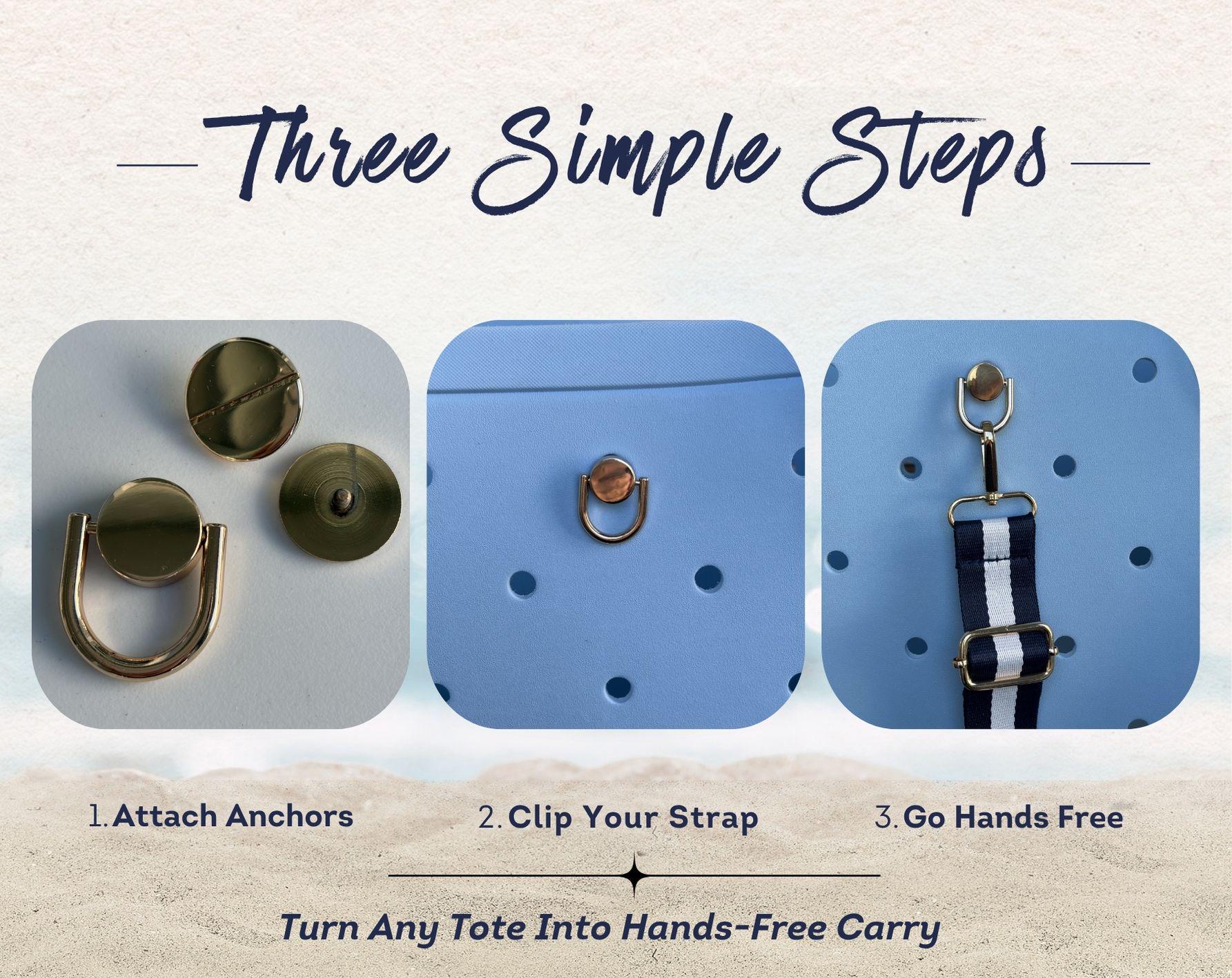 Three Simple Steps

1. Attach Anchors

2. Clip Your Strap

3. Go Hands Free

Turn Any Tote Into Hands-Free Carry